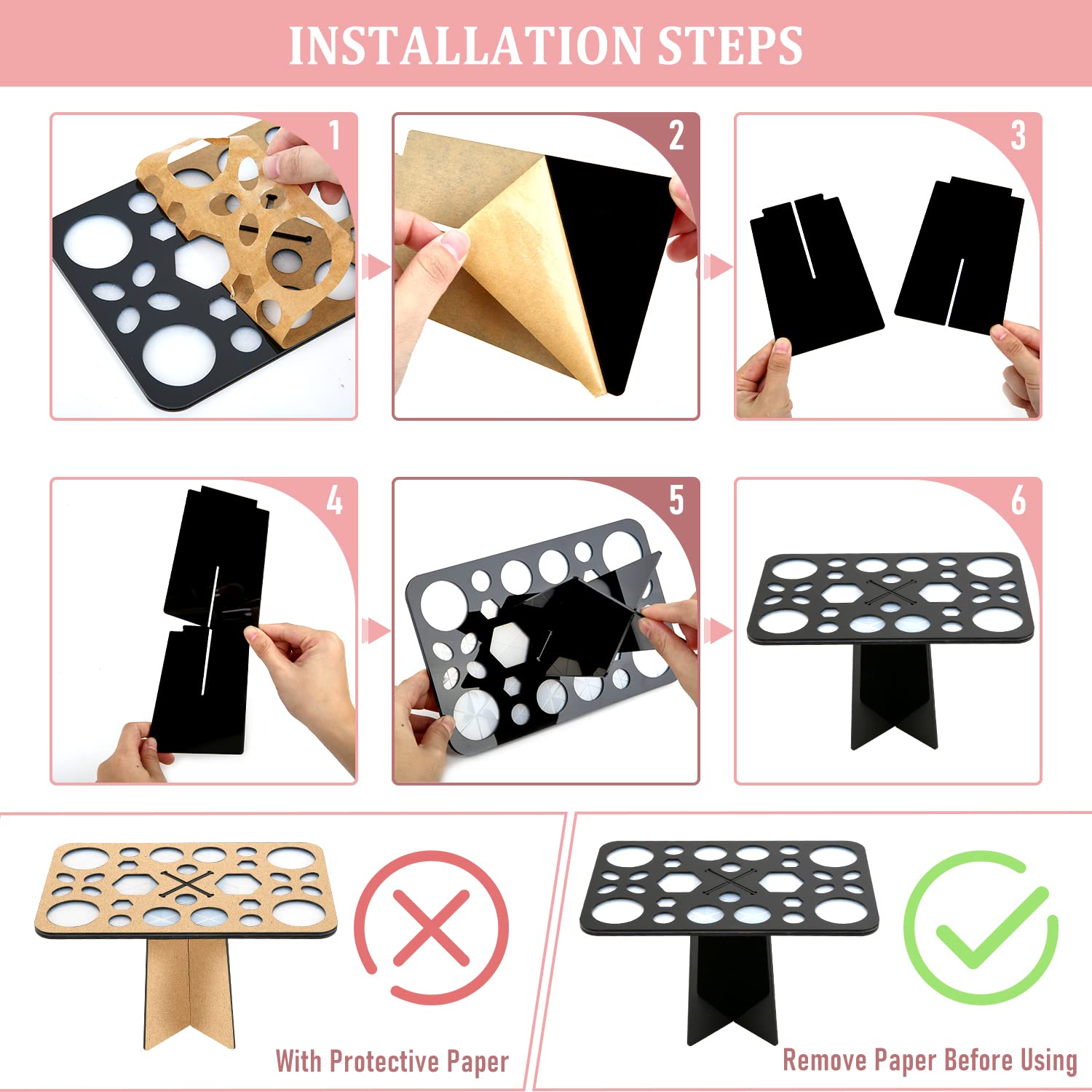 INSTALLATION STEPS

1

2

3

4

5

6

With Protective Paper

Remove Paper Before Using