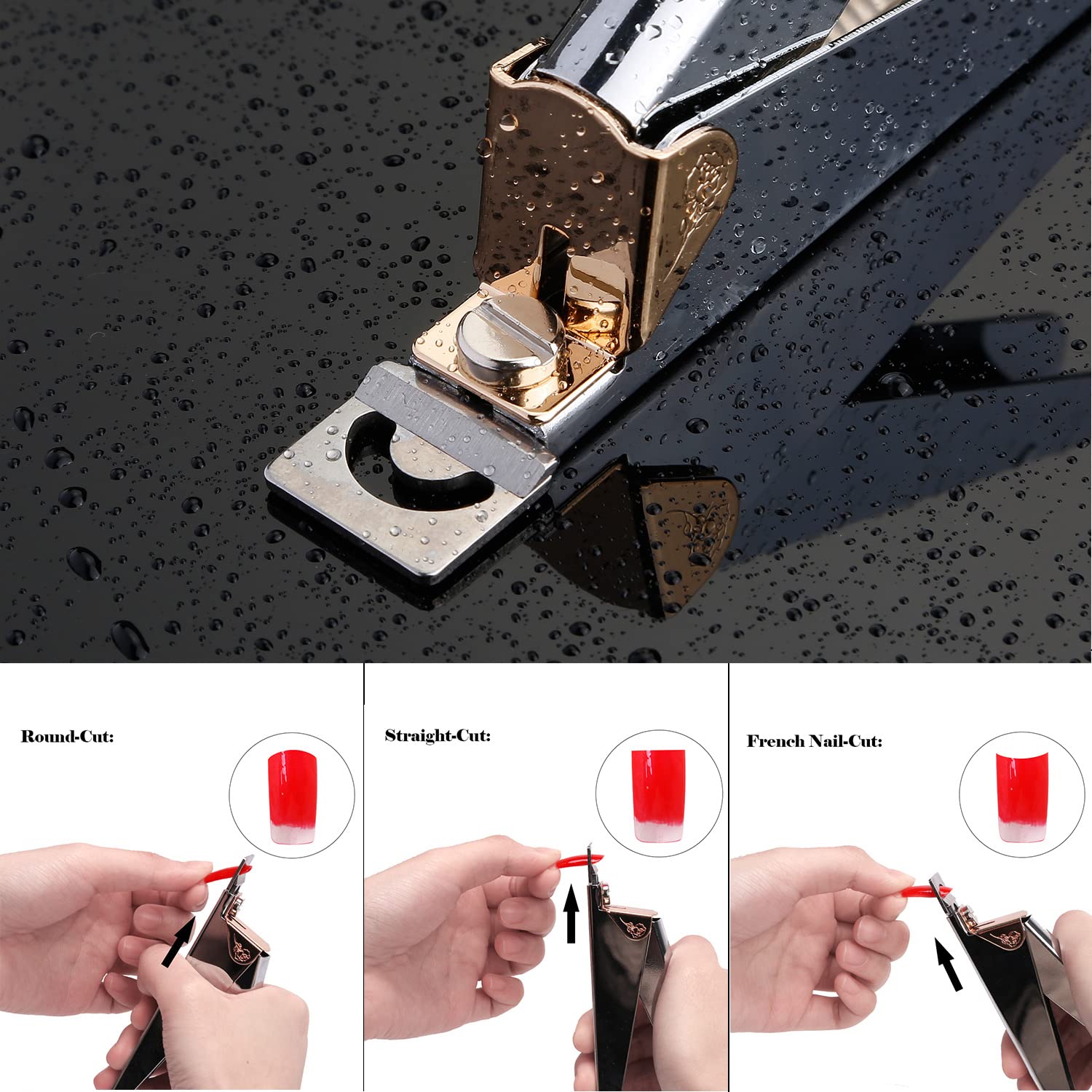 Round-Cut:

Straight-Cut:

French Nail-Cut: