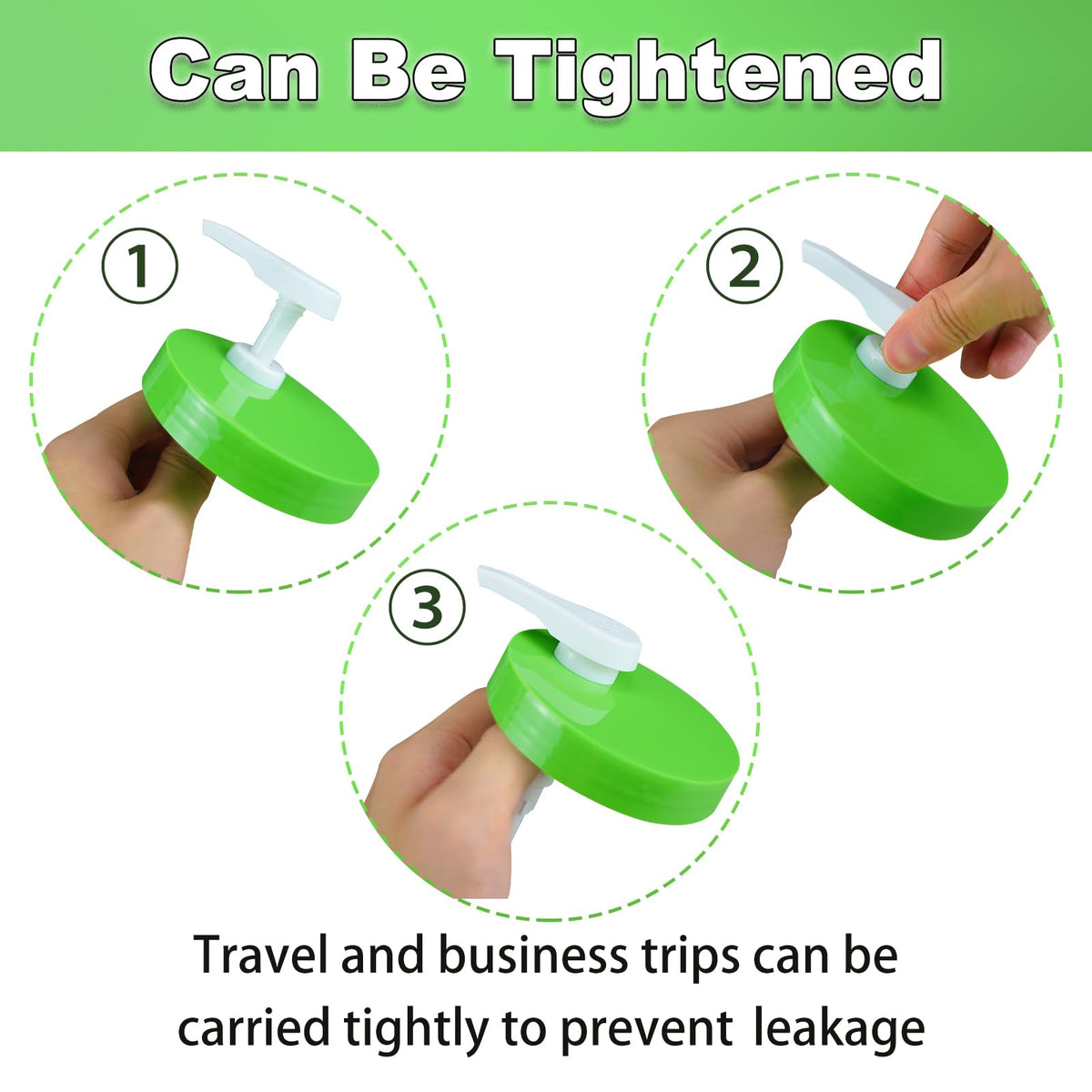 Can Be Tightened

①

②

③

Travel and business trips can be carried tightly to prevent leakage