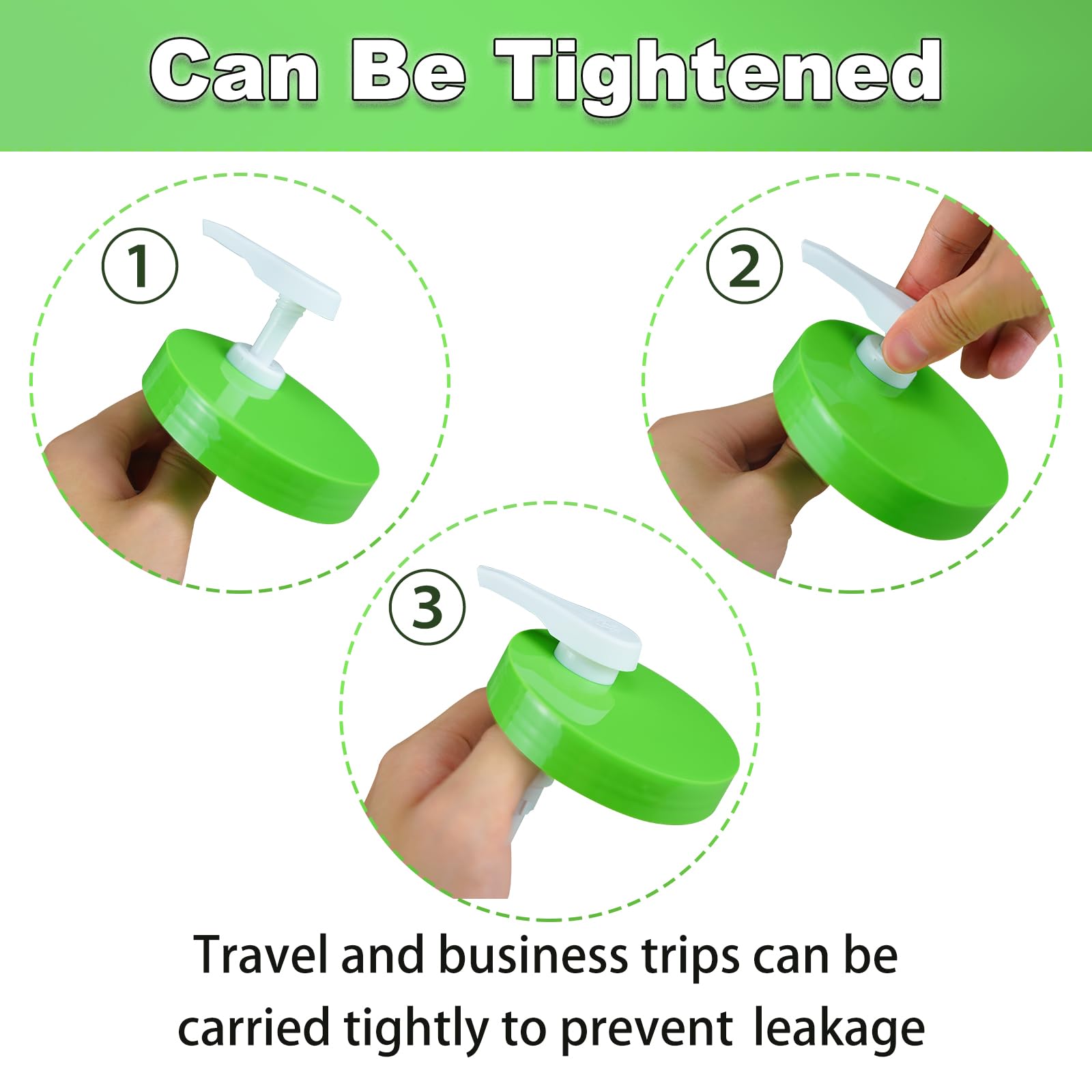 Can Be Tightened

1

2

3

Travel and business trips can be carried tightly to prevent leakage