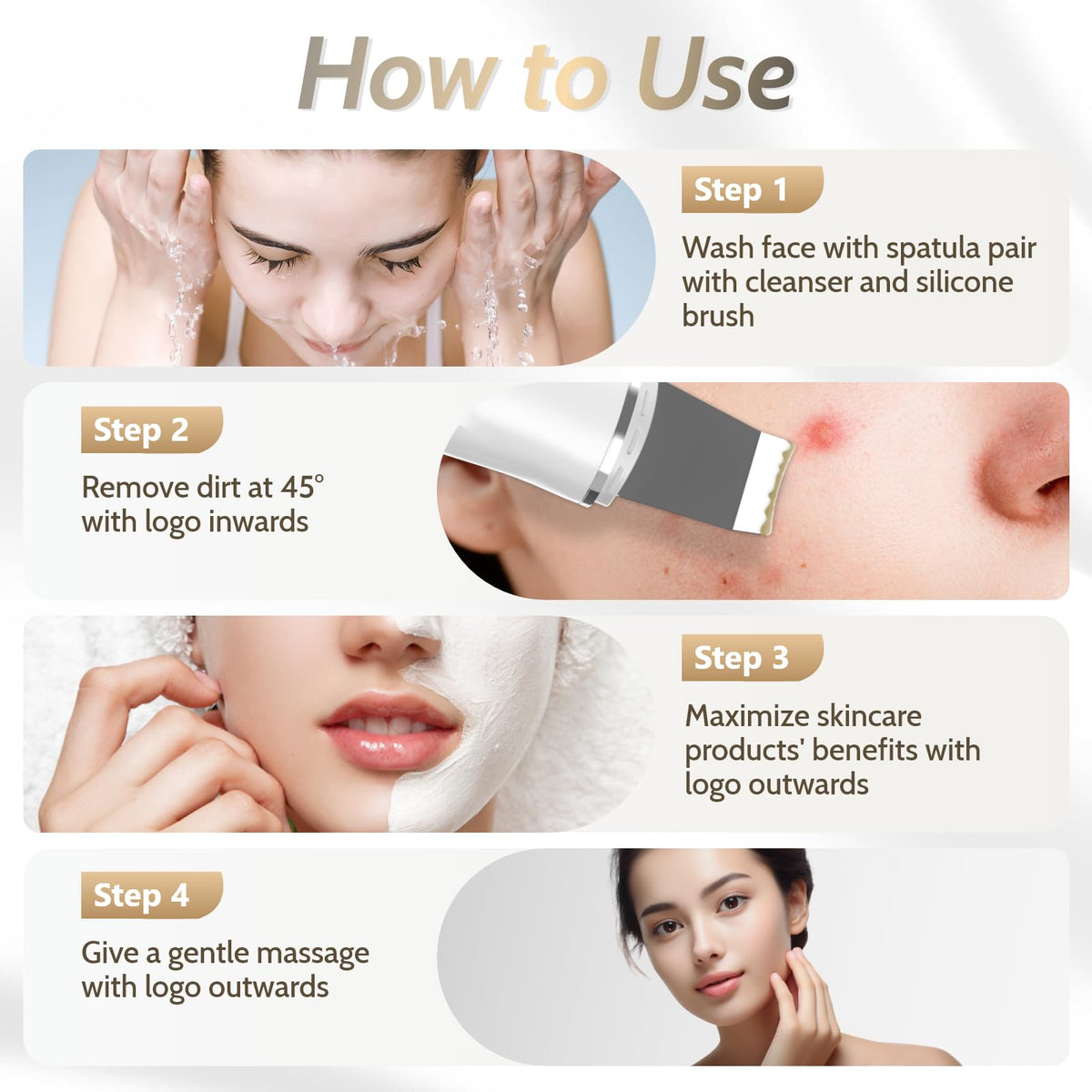 How to Use

Step 1

Wash face with spatula pair with cleanser and silicone brush

Step 2

Remove dirt at 45° with logo inwards

Step 3

Maximize skincare products' benefits with logo outwards

Step 4

Give a gentle massage with logo outwards