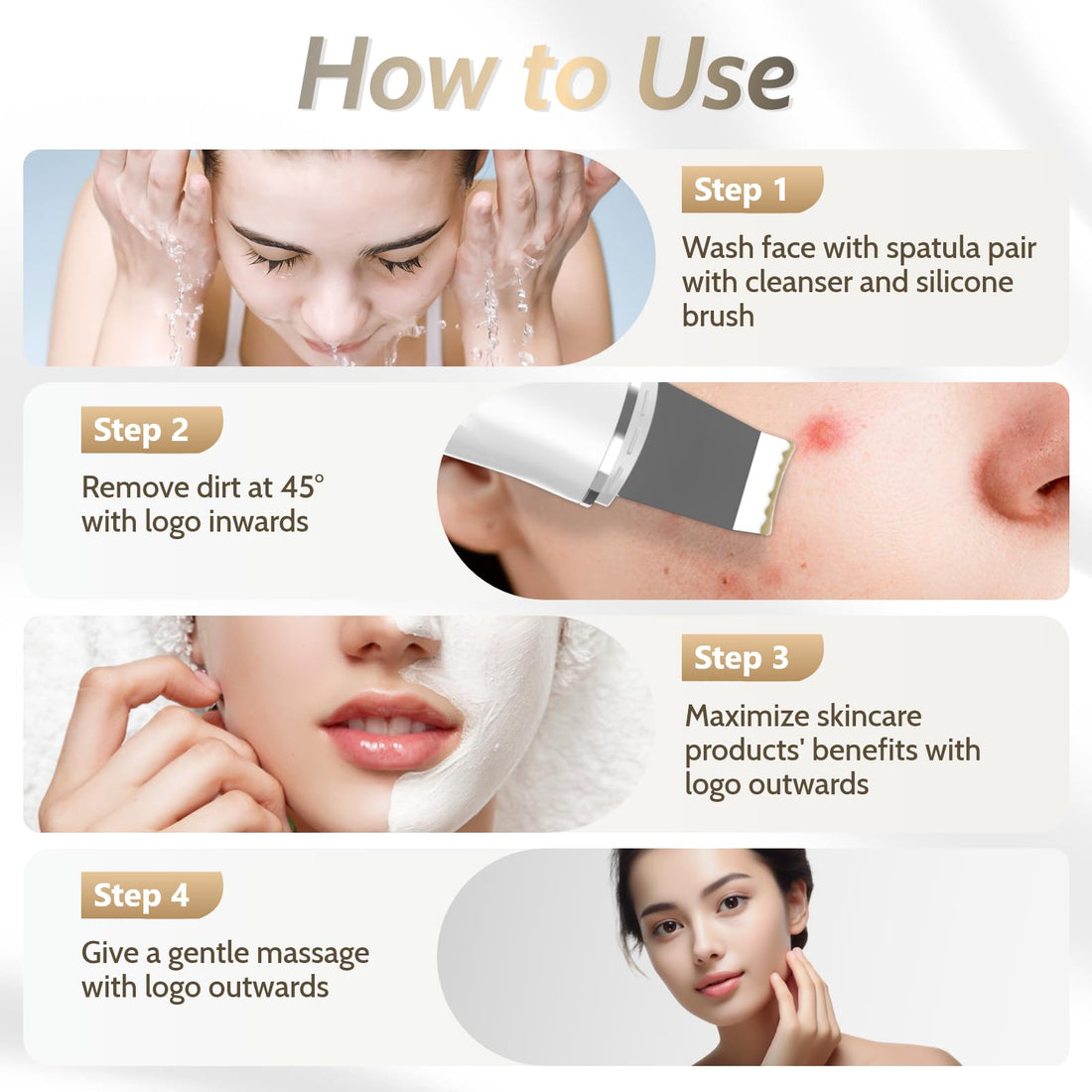 How to Use

Step 1

Wash face with spatula pair with cleanser and silicone brush

Step 2

Remove dirt at 45° with logo inwards

Step 3

Maximize skincare products' benefits with logo outwards

Step 4

Give a gentle massage with logo outwards