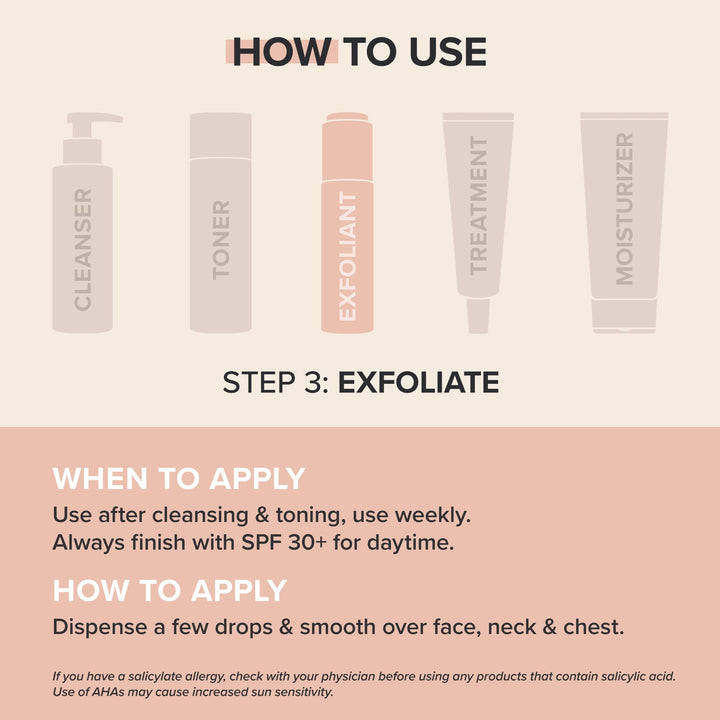 HOW TO USE

CLEANSER

TONER

EXFOLIANT

TREATMENT

MOISTURIZER

STEP 3: EXFOLIATE

WHEN TO APPLY

Use after cleansing & toning, use weekly. Always finish with SPF 30+ for daytime.

HOW TO APPLY

Dispense a few drops & smooth over face, neck & chest.

If you have a salicylate allergy, check with your physician before using any products that contain salicylic acid. Use of AHAs may cause increased sun sensitivity.