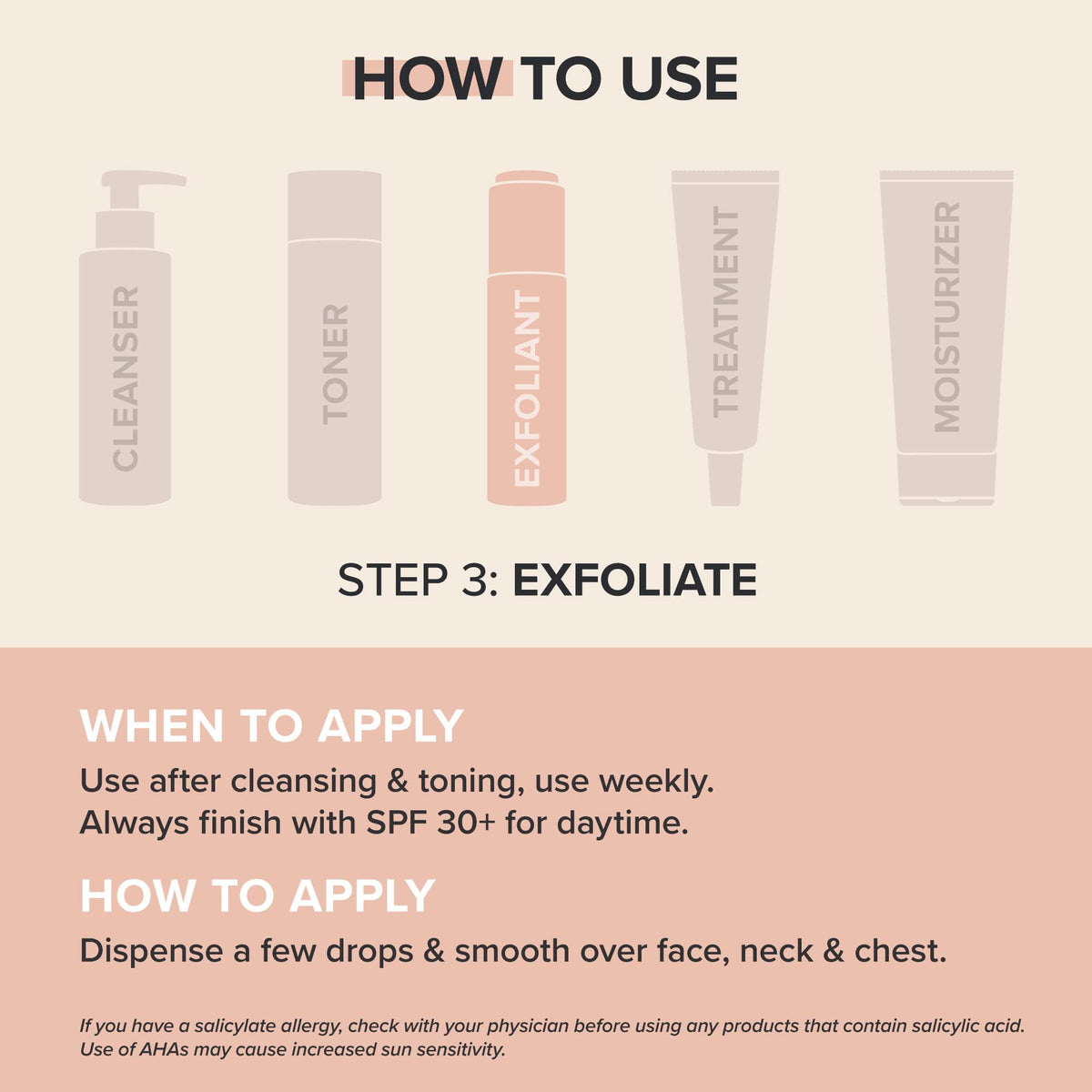 HOW TO USE

CLEANSER
TONER
EXFOLIANT
TREATMENT
MOISTURIZER

STEP 3: EXFOLIATE

WHEN TO APPLY
Use after cleansing & toning, use weekly. Always finish with SPF 30+ for daytime.

HOW TO APPLY
Dispense a few drops & smooth over face, neck & chest.

If you have a salicylate allergy, check with your physician before using any products that contain salicylic acid. Use of AHAs may cause increased sun sensitivity.