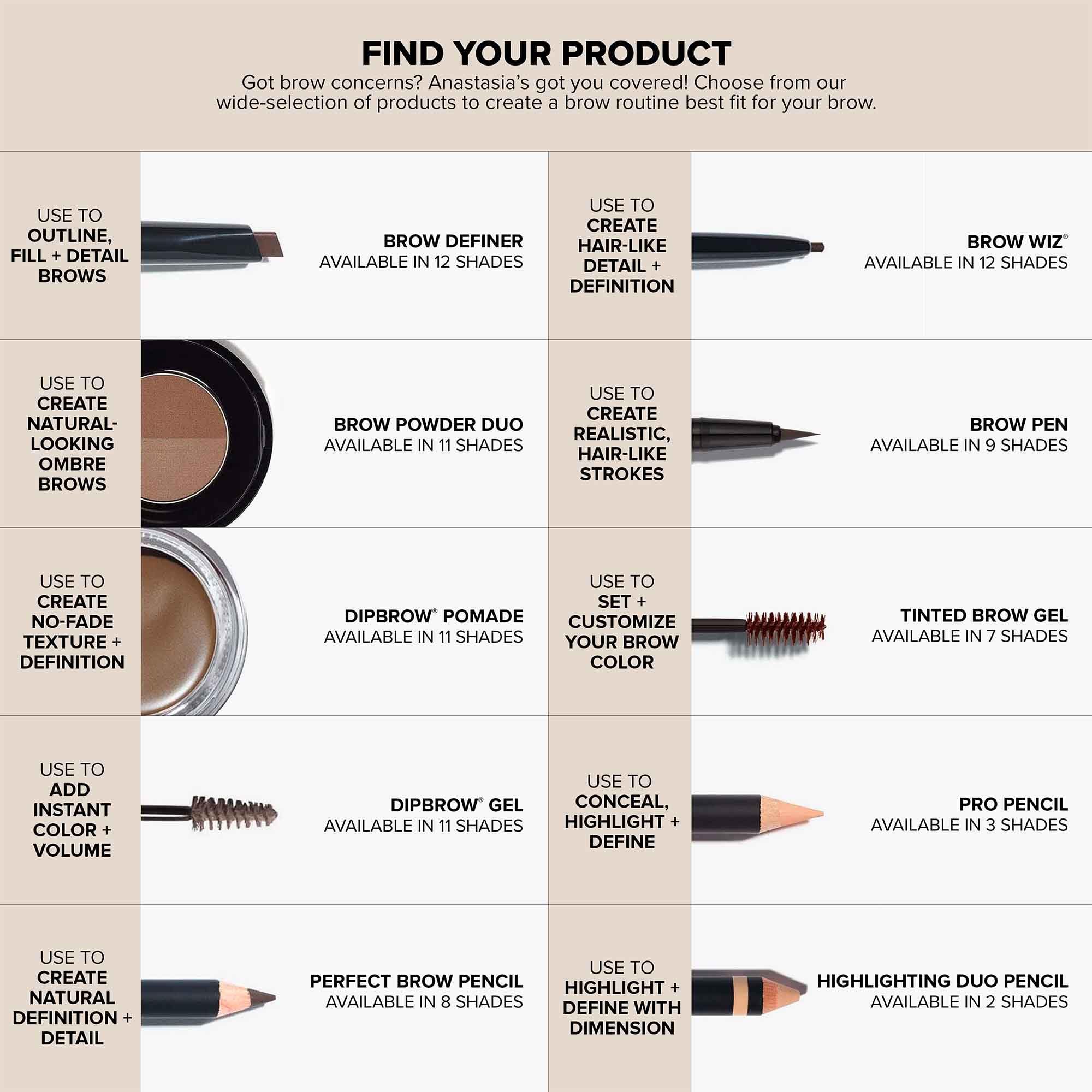 FIND YOUR PRODUCT
Got brow concerns? Anastasia's got you covered! Choose from our wide-selection of products to create a brow routine best fit for your brow.

USE TO OUTLINE, FILL + DETAIL BROWS

BROW DEFINER
AVAILABLE IN 12 SHADES

USE TO CREATE NATURAL-LOOKING OMBRE BROWS

BROW POWDER DUO
AVAILABLE IN 11 SHADES

USE TO CREATE NO-FADE TEXTURE + DEFINITION

DIPBROW® POMADE
AVAILABLE IN 11 SHADES

USE TO ADD INSTANT COLOR + VOLUME

DIPBROW® GEL
AVAILABLE IN 11 SHADES

USE TO CREATE NATURAL DEFINITION + DETAIL

PERFECT BROW PENCIL
AVAILABLE IN 8 SHADES

USE TO CREATE HAIR-LIKE DETAIL + DEFINITION

BROW WIZ®
AVAILABLE IN 12 SHADES

USE TO CREATE REALISTIC, HAIR-LIKE STROKES

BROW PEN
AVAILABLE IN 9 SHADES

USE TO SET + CUSTOMIZE YOUR BROW COLOR

TINTED BROW GEL
AVAILABLE IN 7 SHADES

USE TO CONCEAL, HIGHLIGHT + DEFINE

PRO PENCIL
AVAILABLE IN 3 SHADES

USE TO HIGHLIGHT + DEFINE WITH DIMENSION

HIGHLIGHTING DUO PENCIL
AVAILABLE IN 2 SHADES