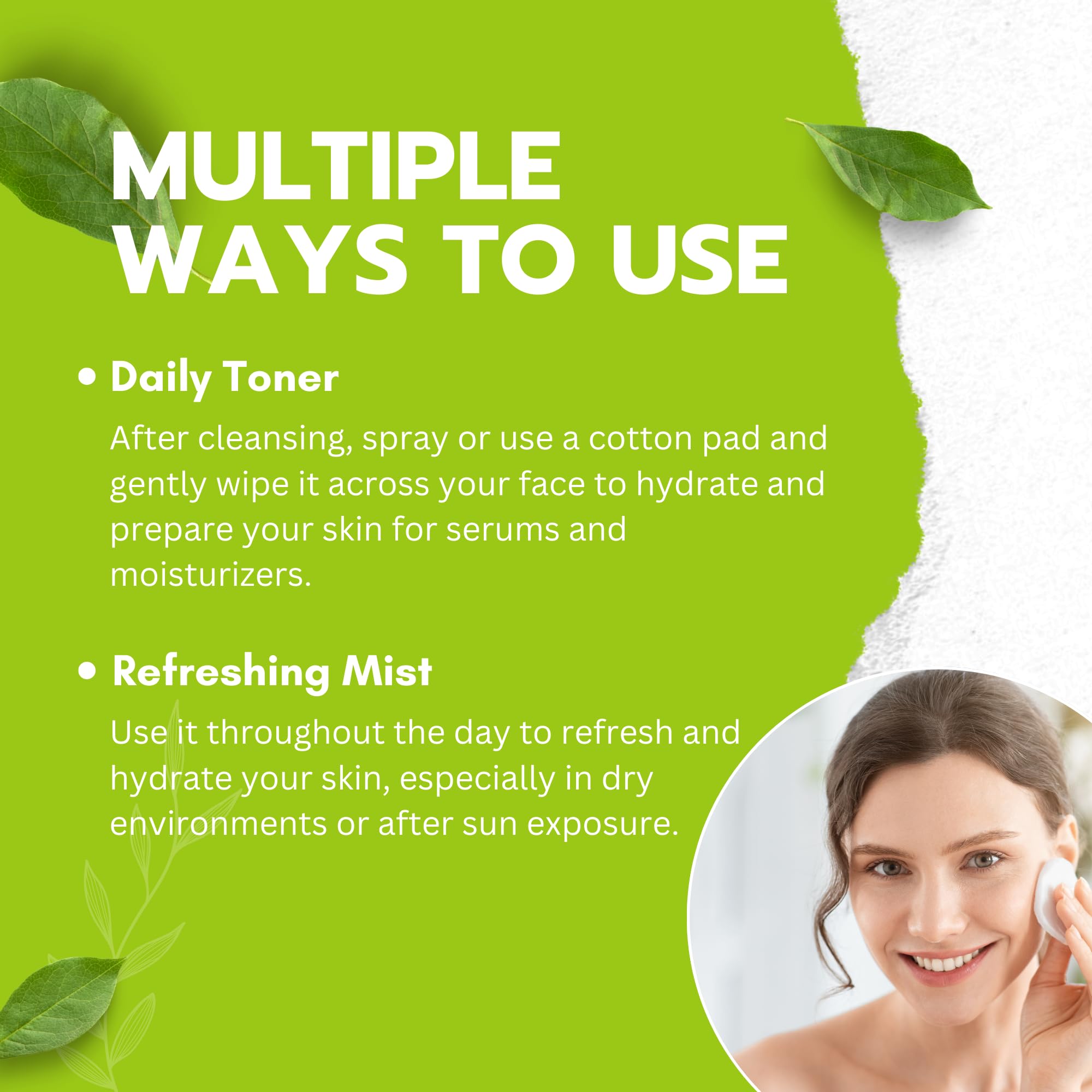 MULTIPLE WAYS TO USE

• Daily Toner

After cleansing, spray or use a cotton pad and gently wipe it across your face to hydrate and prepare your skin for serums and moisturizers.

• Refreshing Mist

Use it throughout the day to refresh and hydrate your skin, especially in dry environments or after sun exposure.