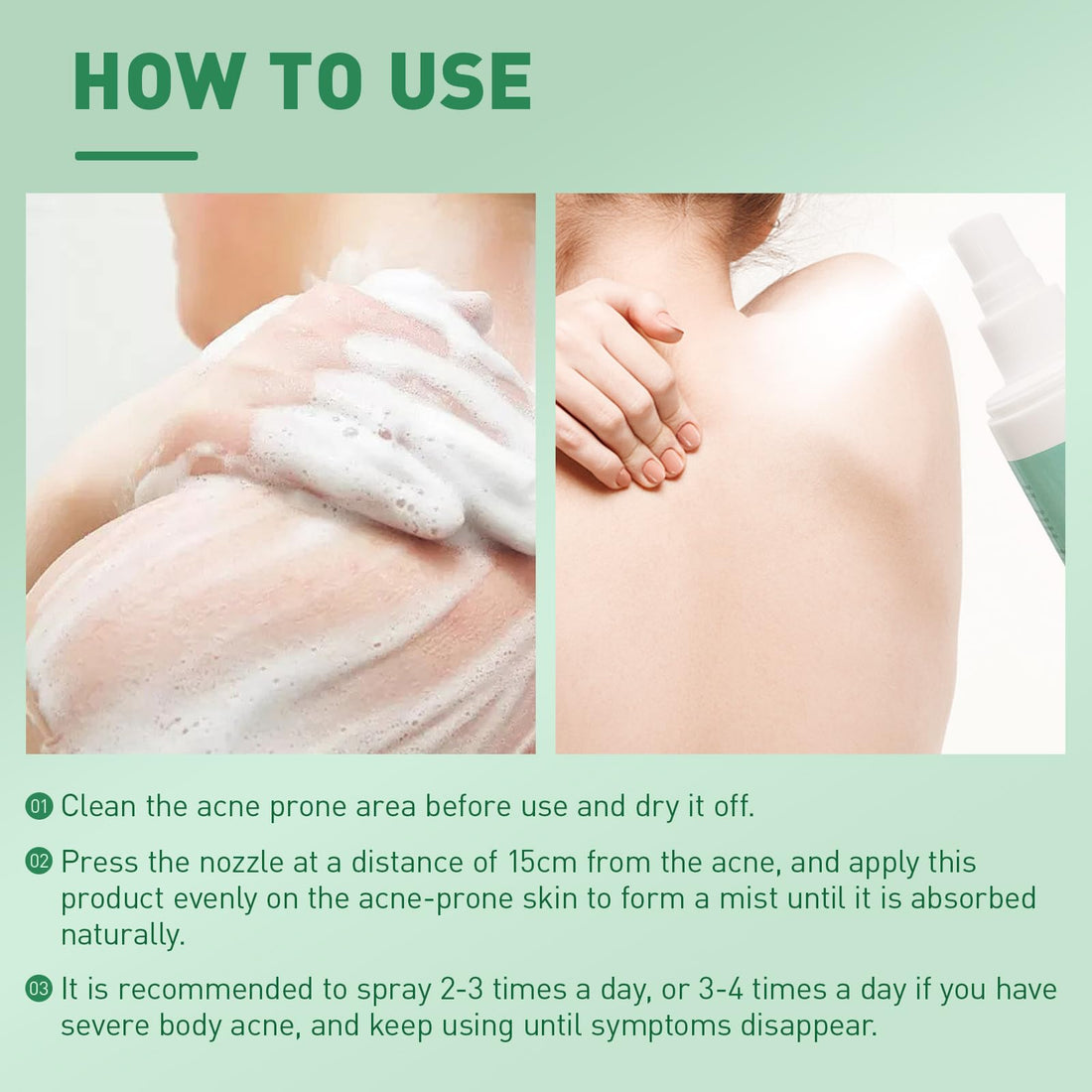 HOW TO USE

01 Clean the acne prone area before use and dry it off.

02 Press the nozzle at a distance of 15cm from the acne, and apply this product evenly on the acne-prone skin to form a mist until it is absorbed naturally.

03 It is recommended to spray 2-3 times a day, or 3-4 times a day if you have severe body acne, and keep using until symptoms disappear.