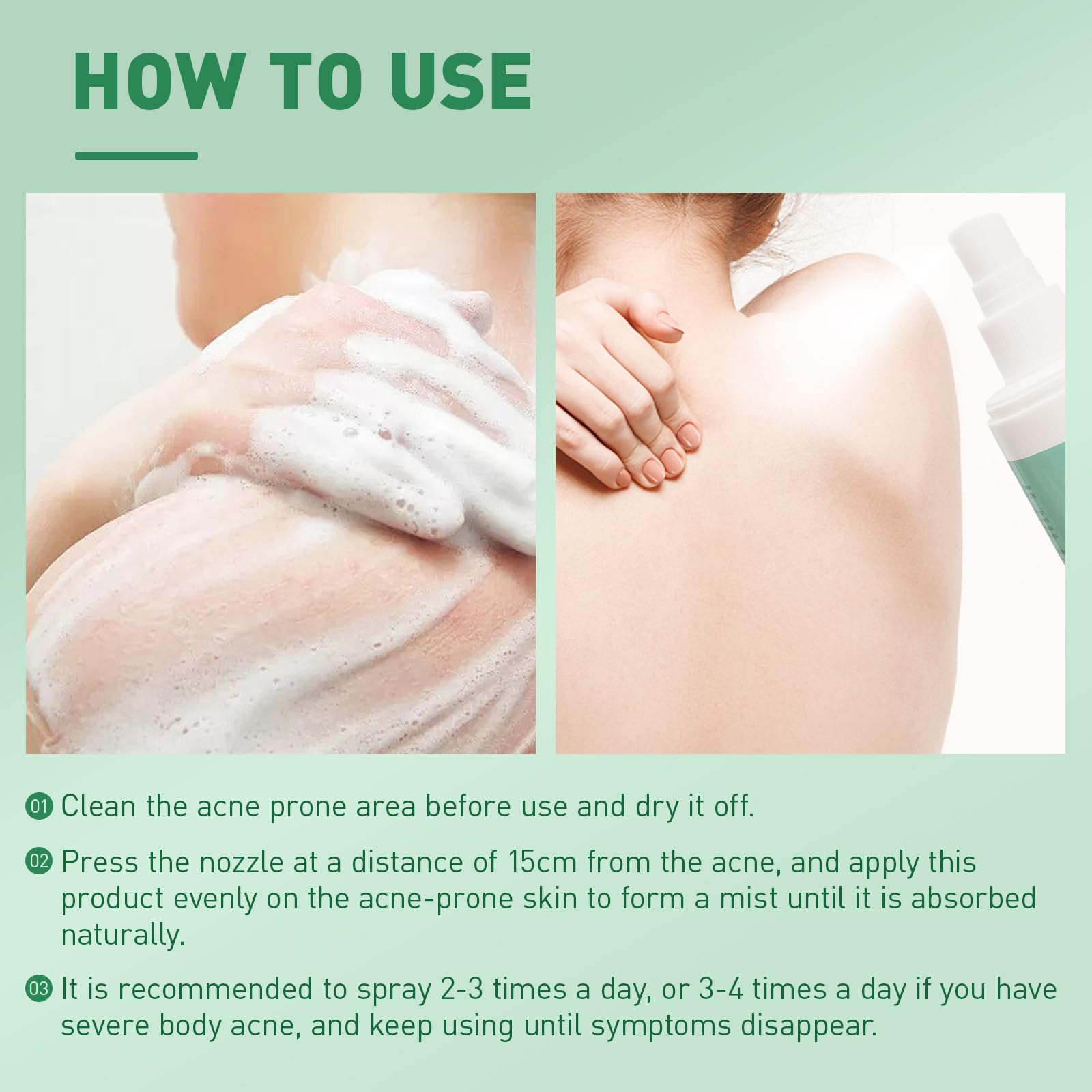 HOW TO USE

01 Clean the acne prone area before use and dry it off.

02 Press the nozzle at a distance of 15cm from the acne, and apply this product evenly on the acne-prone skin to form a mist until it is absorbed naturally.

03 It is recommended to spray 2-3 times a day, or 3-4 times a day if you have severe body acne, and keep using until symptoms disappear.