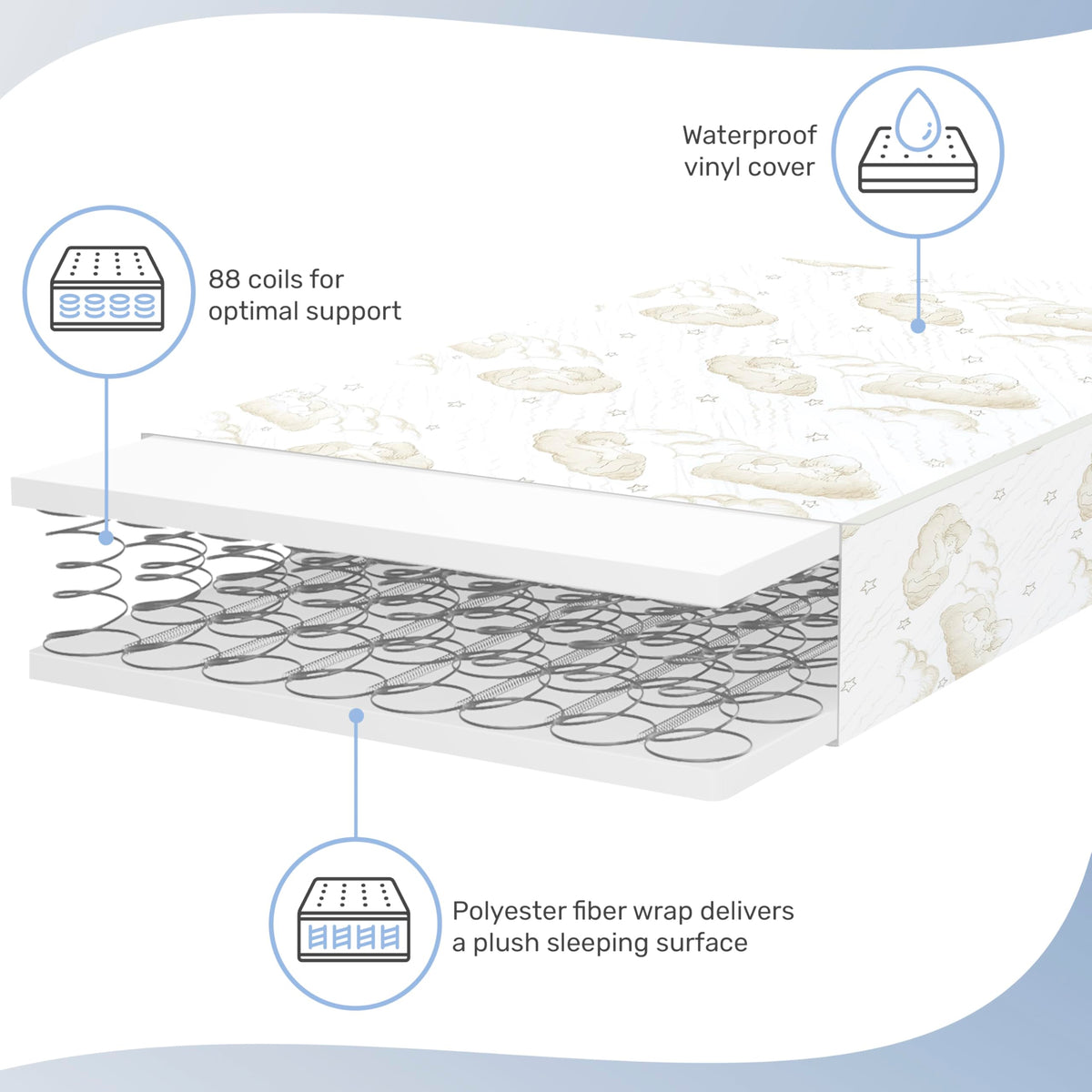 Waterproof vinyl cover

88 coils for optimal support

Polyester fiber wrap delivers a plush sleeping surface