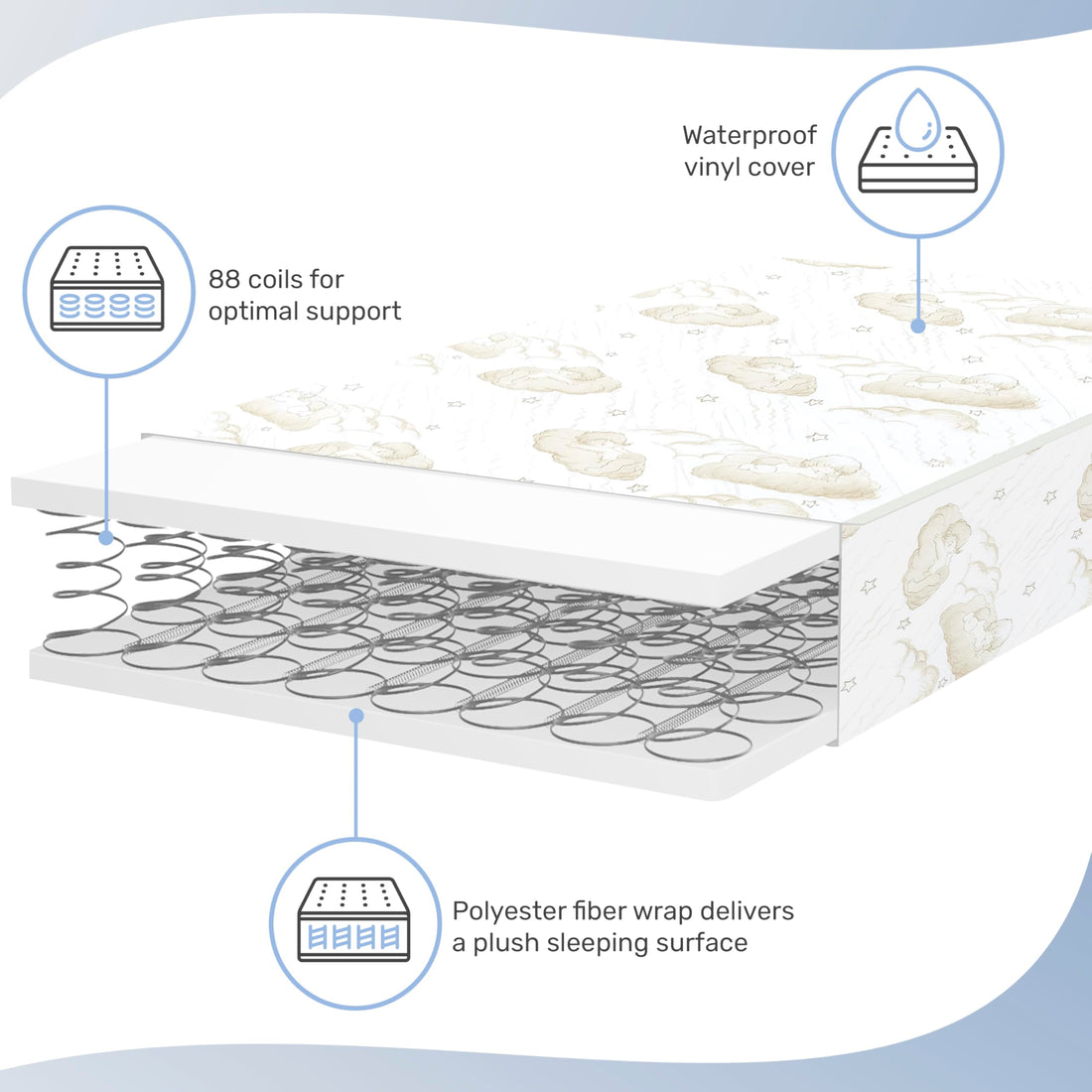 Waterproof vinyl cover

88 coils for optimal support

Polyester fiber wrap delivers a plush sleeping surface