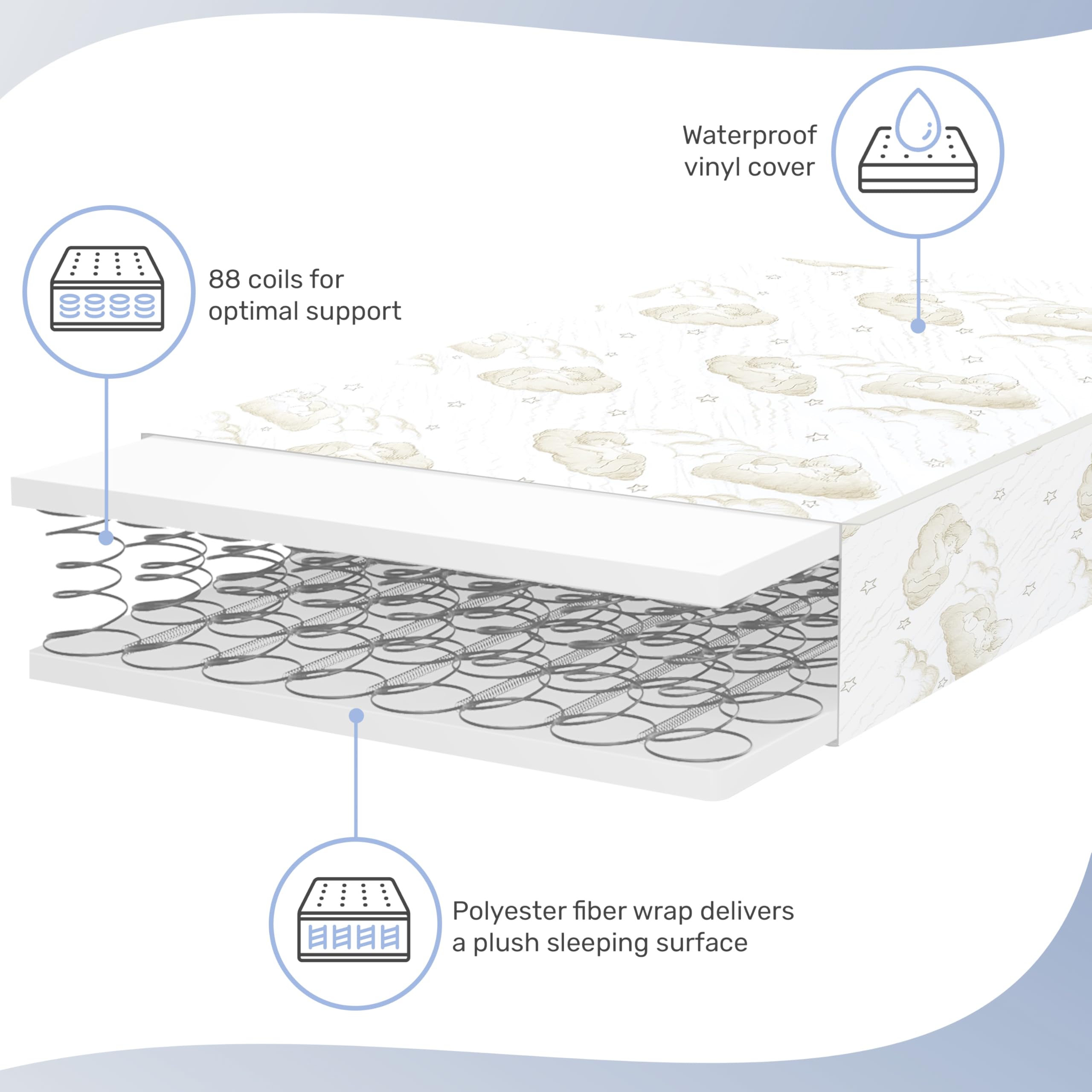 Waterproof vinyl cover

88 coils for optimal support

Polyester fiber wrap delivers a plush sleeping surface