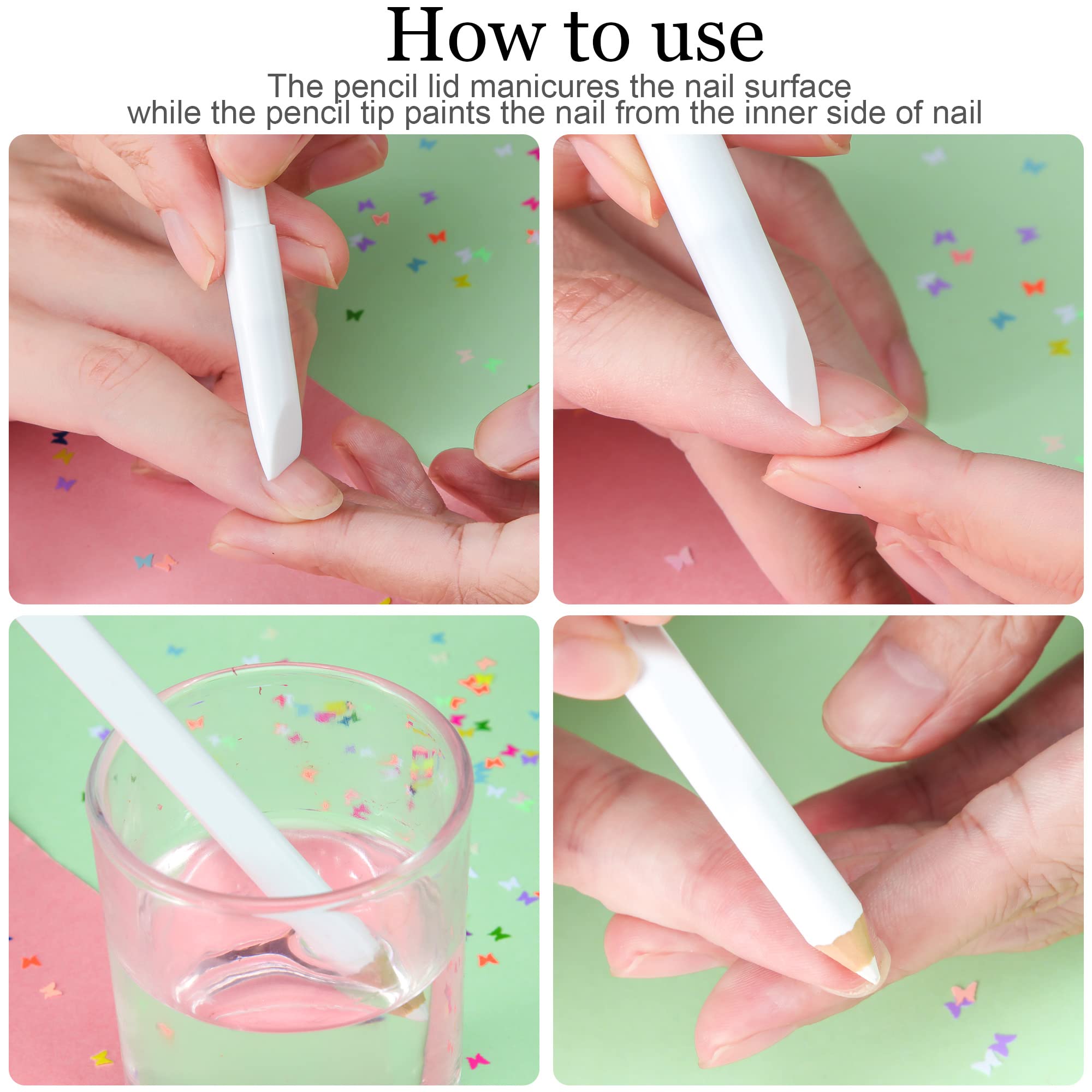 How to use

The pencil lid manicures the nail surface while the pencil tip paints the nail from the inner side of nail