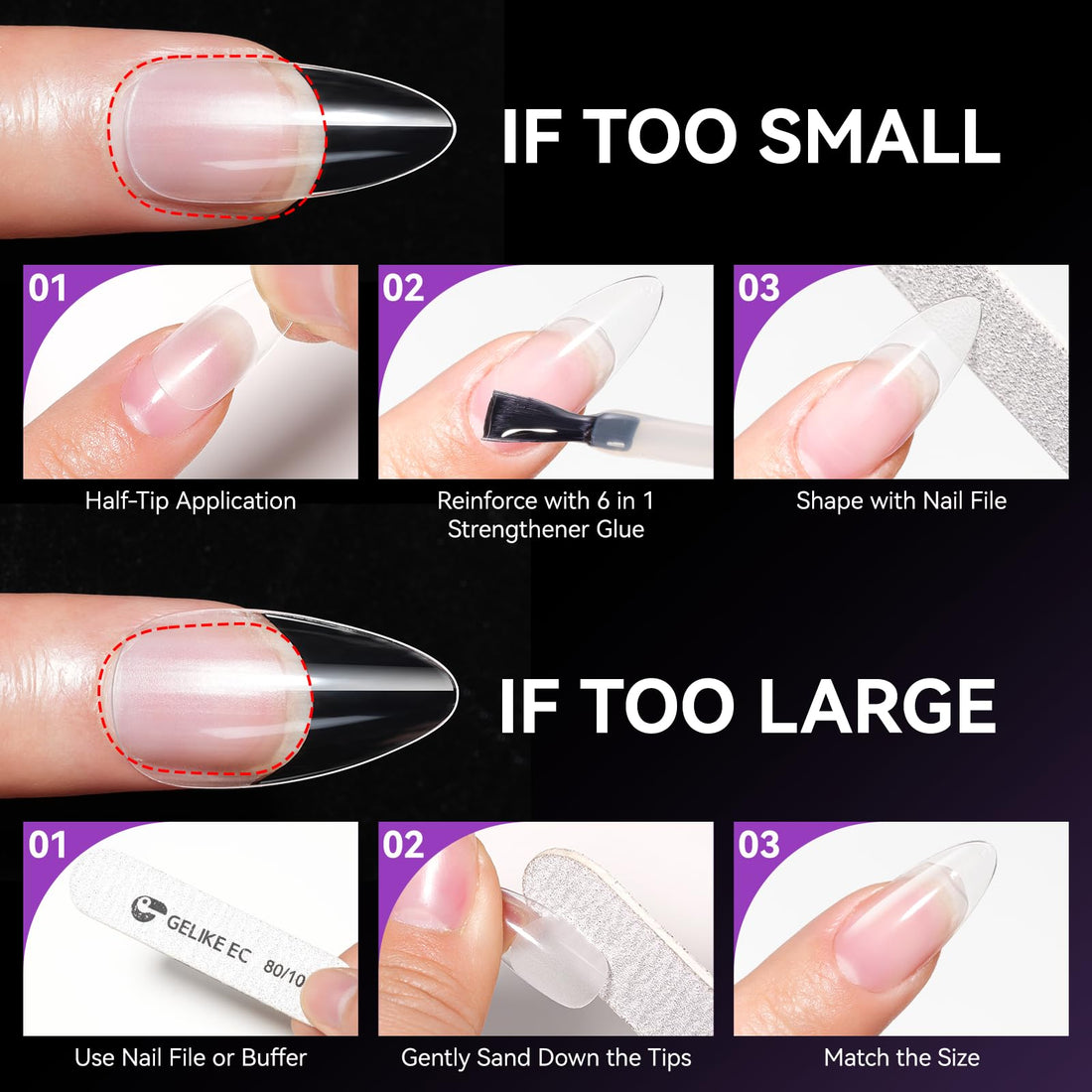 IF TOO SMALL

01
Half-Tip Application

02
Reinforce with 6 in 1 Strengthener Glue

03
Shape with Nail File

IF TOO LARGE

01
GELIKE EC 80/10
Use Nail File or Buffer

02
Gently Sand Down the Tips

03
Match the Size