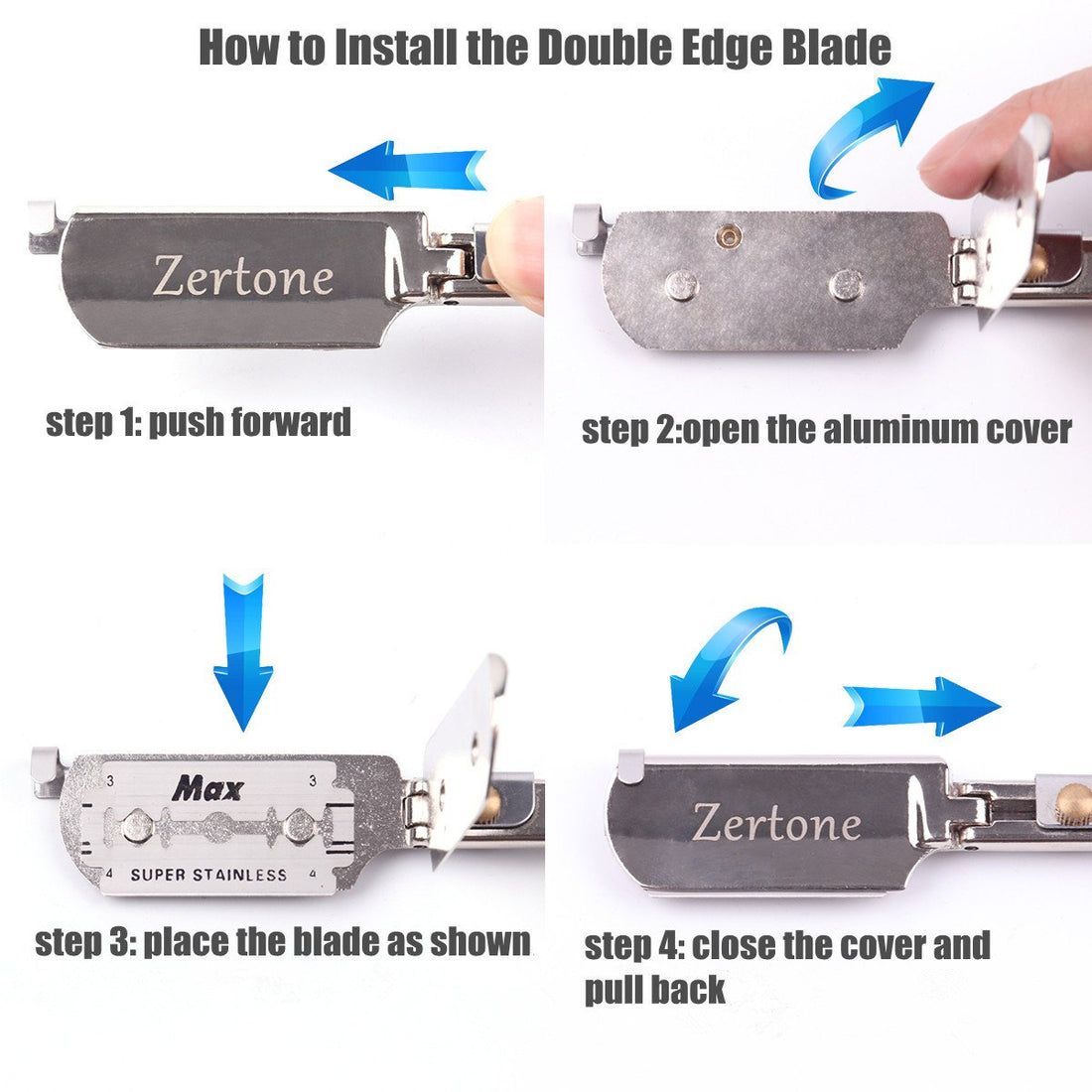 How to Install the Double Edge Blade

Zertone

step 1: push forward

step 2:open the aluminum cover

3 Max 3

4 SUPER STAINLESS 4

step 3: place the blade as shown

Zertone

step 4: close the cover and pull back