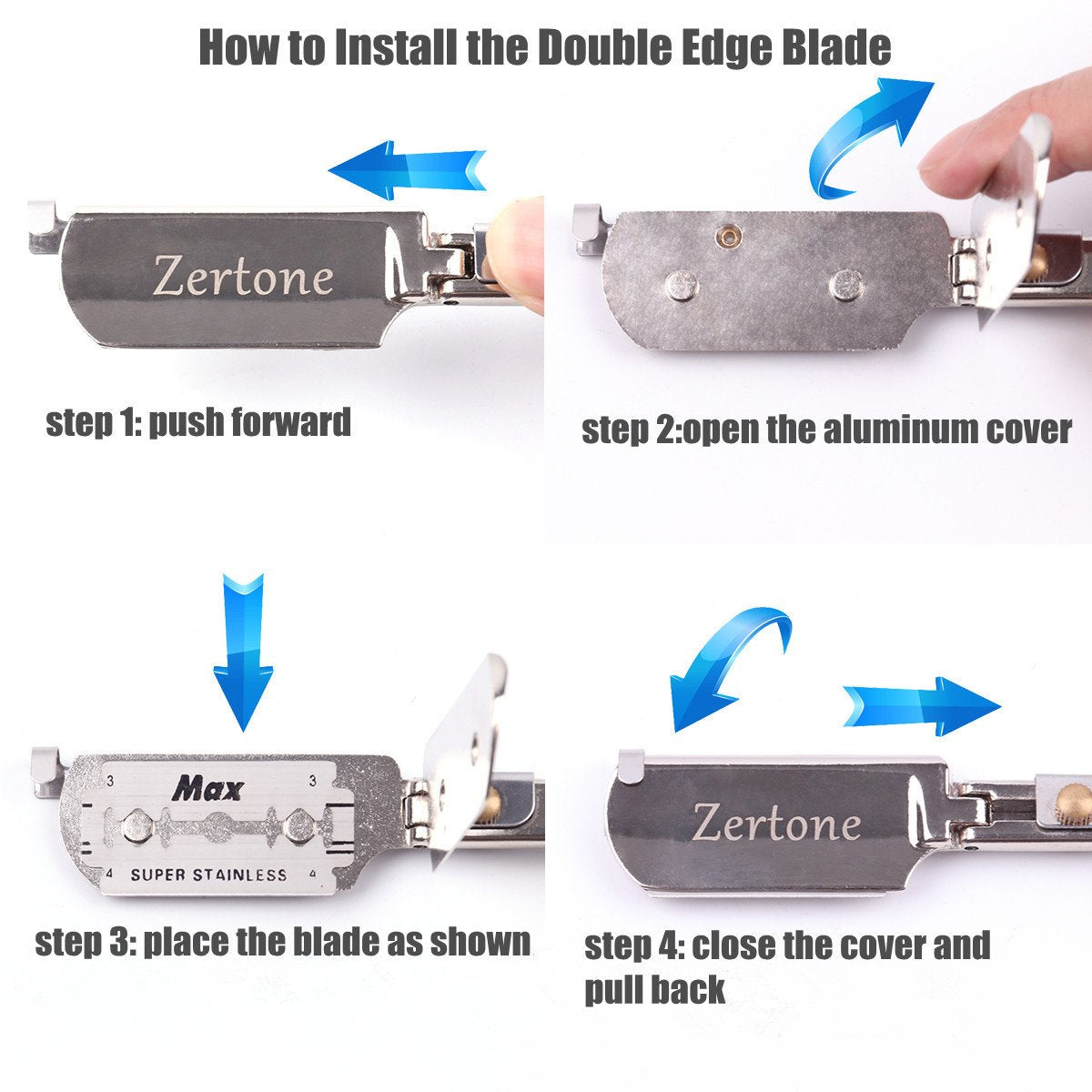 How to Install the Double Edge Blade

Zertone

step 1: push forward

step 2:open the aluminum cover

3 Max 3

4 SUPER STAINLESS 4

step 3: place the blade as shown

Zertone

step 4: close the cover and pull back