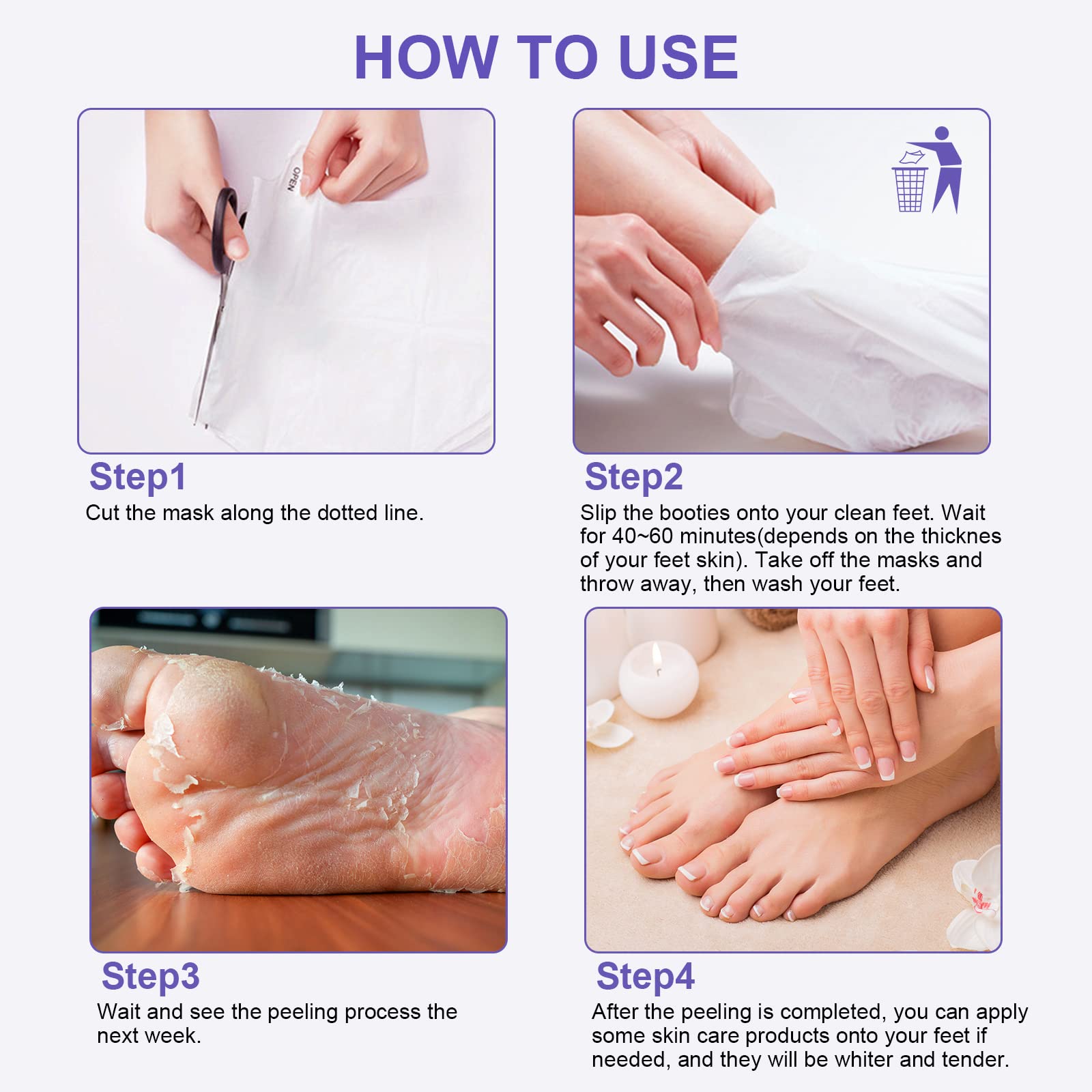 HOW TO USE

OPEN

Step1
Cut the mask along the dotted line.

Step2
Slip the booties onto your clean feet. Wait for 40~60 minutes(depends on the thicknes of your feet skin). Take off the masks and throw away, then wash your feet.

Step3
Wait and see the peeling process the next week.

Step4
After the peeling is completed, you can apply some skin care products onto your feet if needed, and they will be whiter and tender.