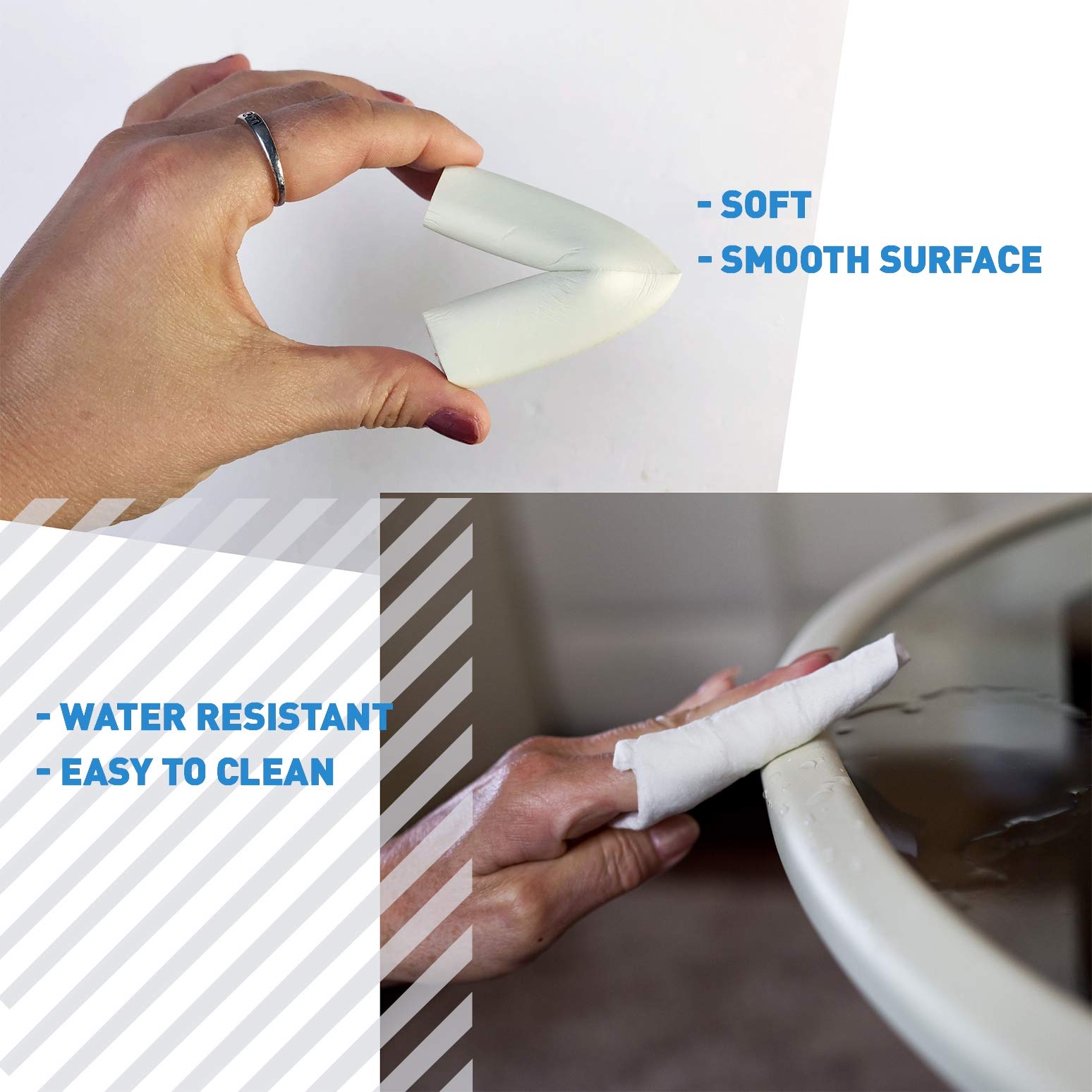 - SOFT
- SMOOTH SURFACE

- WATER RESISTANT
- EASY TO CLEAN