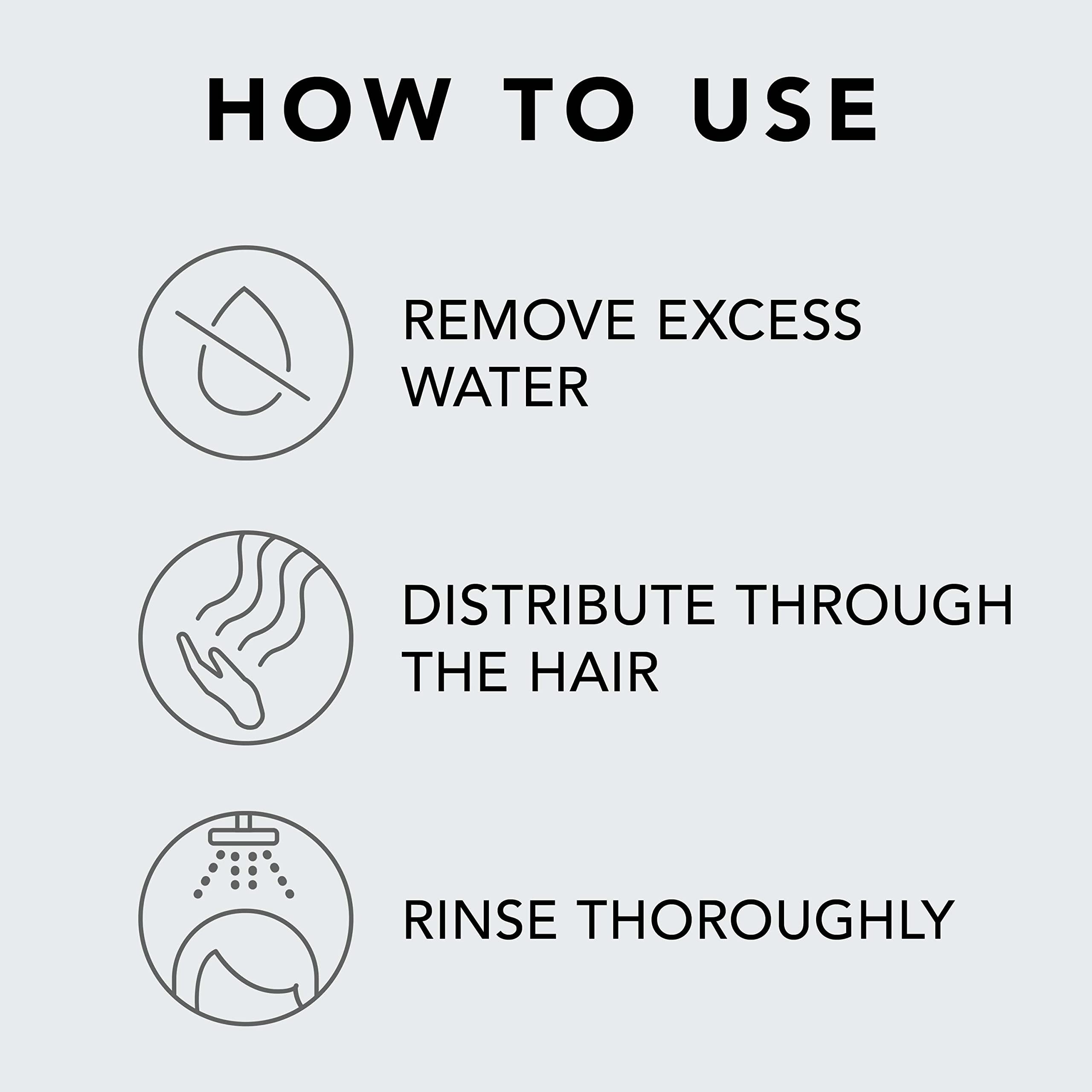 HOW TO USE

REMOVE EXCESS WATER

DISTRIBUTE THROUGH THE HAIR

RINSE THOROUGHLY