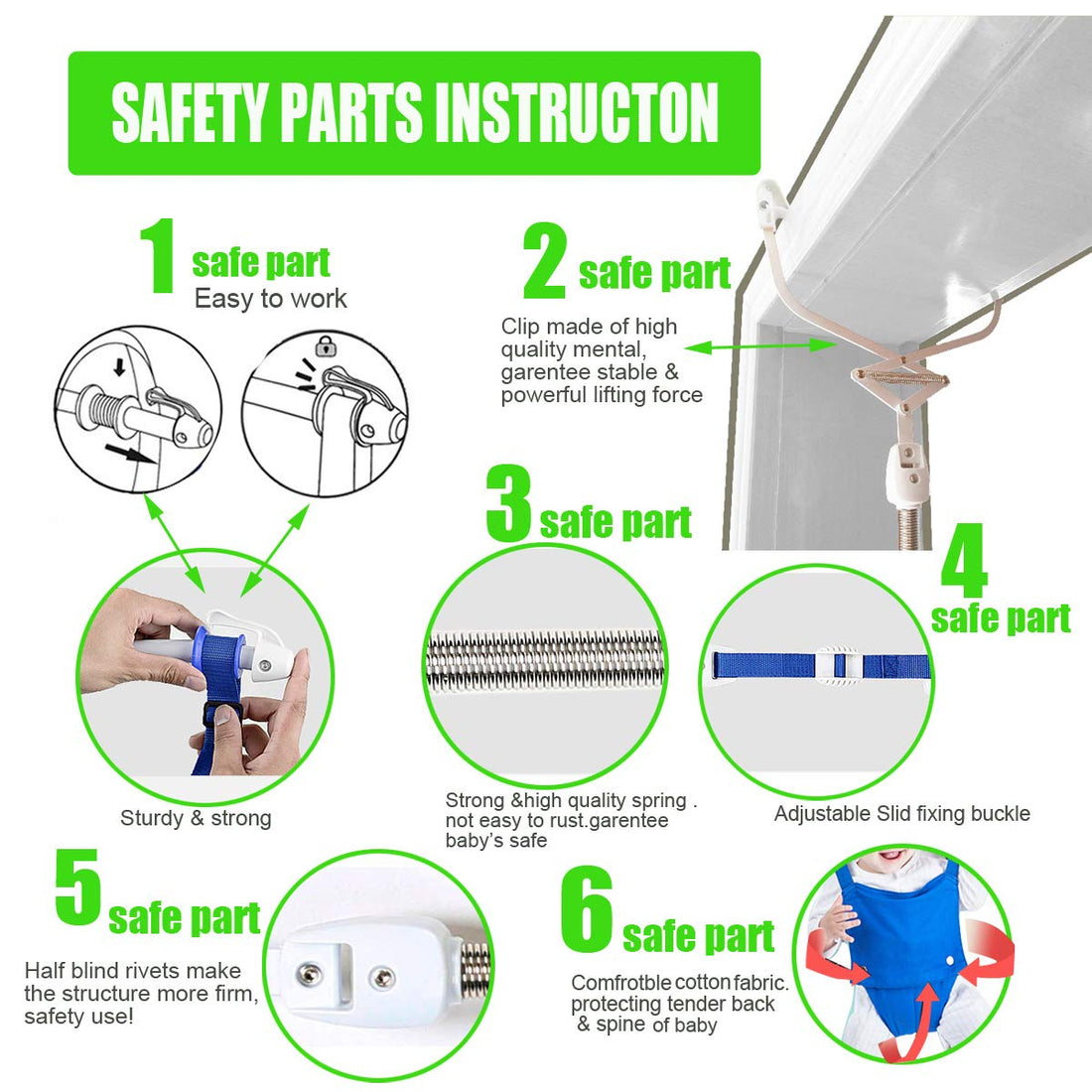 SAFETY PARTS INSTRUCTON

1 safe part
Easy to work

Sturdy & strong

2 safe part
Clip made of high quality mental, garentee stable & powerful lifting force

3 safe part
Strong &high quality spring . not easy to rust.garentee baby's safe

4 safe part
Adjustable Slid fixing buckle

5 safe part
Half blind rivets make the structure more firm, safety use!

6 safe part
Comfrotble cotton fabric. protecting tender back & spine of baby