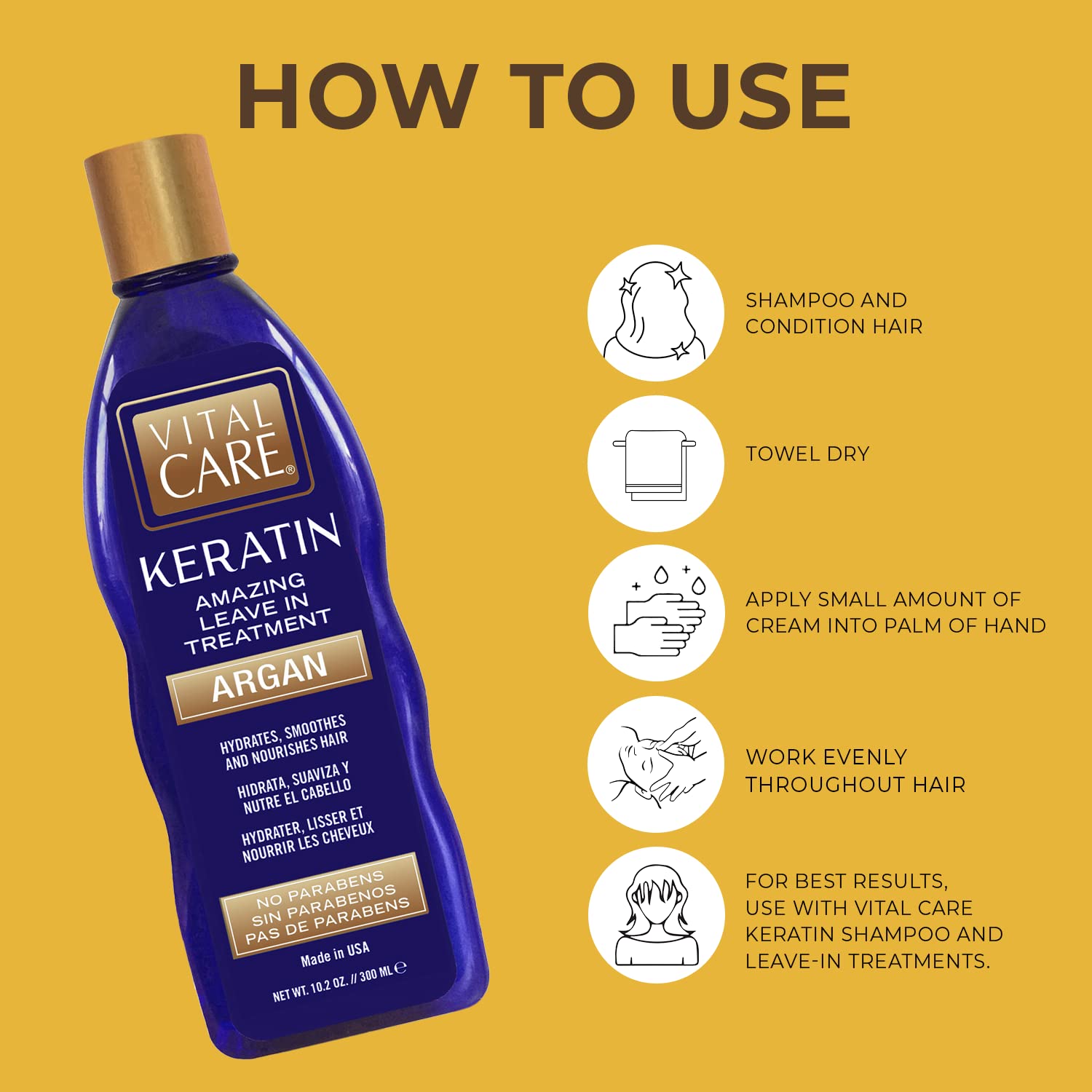 HOW TO USE

VITAL CARE®

KERATIN

AMAZING LEAVE IN TREATMENT

ARGAN

HYDRATES, SMOOTHES AND NOURISHES HAIR

HIDRATA, SUAVIZA Y NUTRE EL CABELLO

HYDRATER, LISSER ET NOURRIR LES CHEVEUX

NO PARABENS
SIN PARABENOS
PAS DE PARABENS

Made in USA

NET WT. 10.2 OZ. // 300 ML ℮

SHAMPOO AND CONDITION HAIR

TOWEL DRY

APPLY SMALL AMOUNT OF CREAM INTO PALM OF HAND

WORK EVENLY THROUGHOUT HAIR

FOR BEST RESULTS, USE WITH VITAL CARE KERATIN SHAMPOO AND LEAVE-IN TREATMENTS.