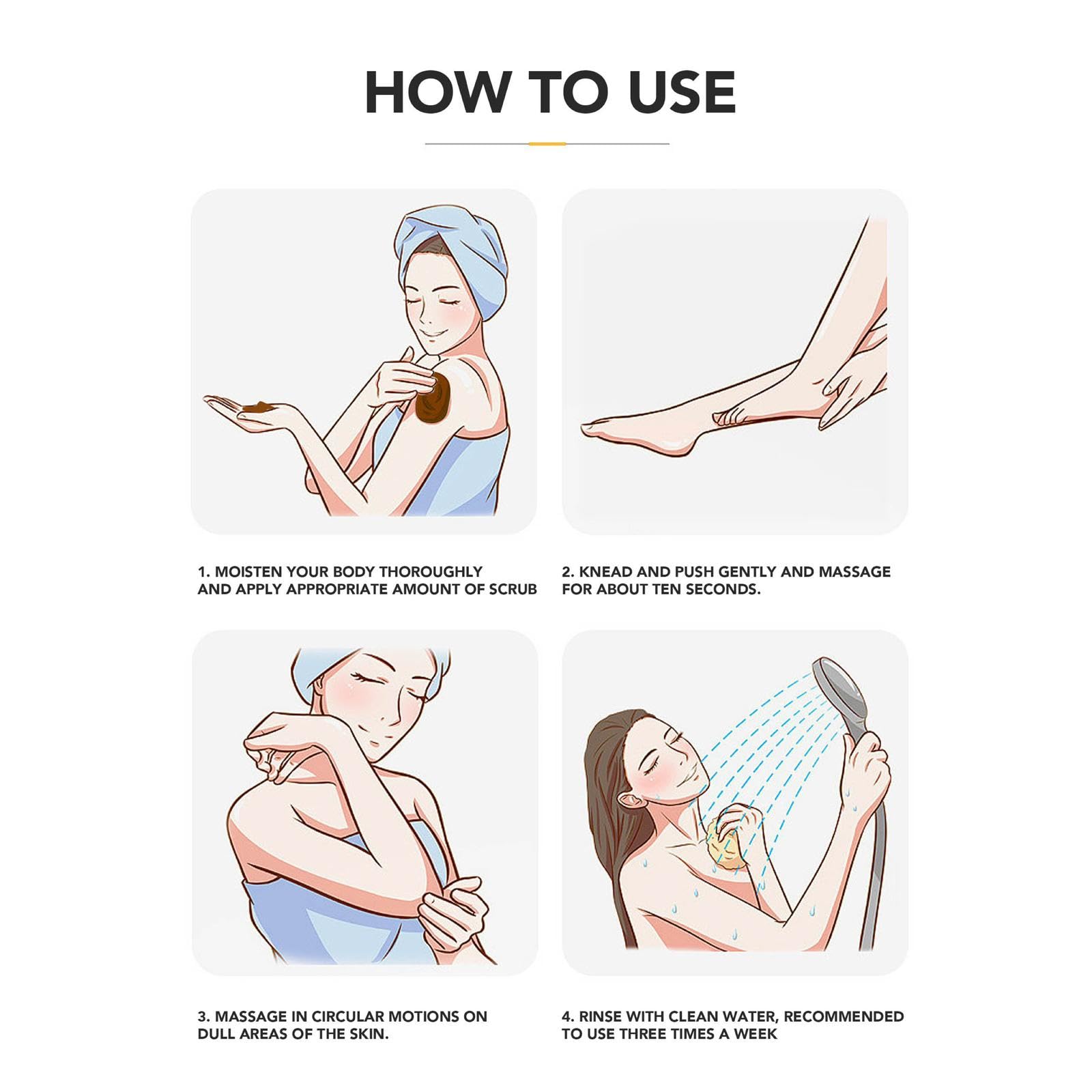 HOW TO USE

1. MOISTEN YOUR BODY THOROUGHLY AND APPLY APPROPRIATE AMOUNT OF SCRUB

2. KNEAD AND PUSH GENTLY AND MASSAGE FOR ABOUT TEN SECONDS.

3. MASSAGE IN CIRCULAR MOTIONS ON DULL AREAS OF THE SKIN.

4. RINSE WITH CLEAN WATER, RECOMMENDED TO USE THREE TIMES A WEEK