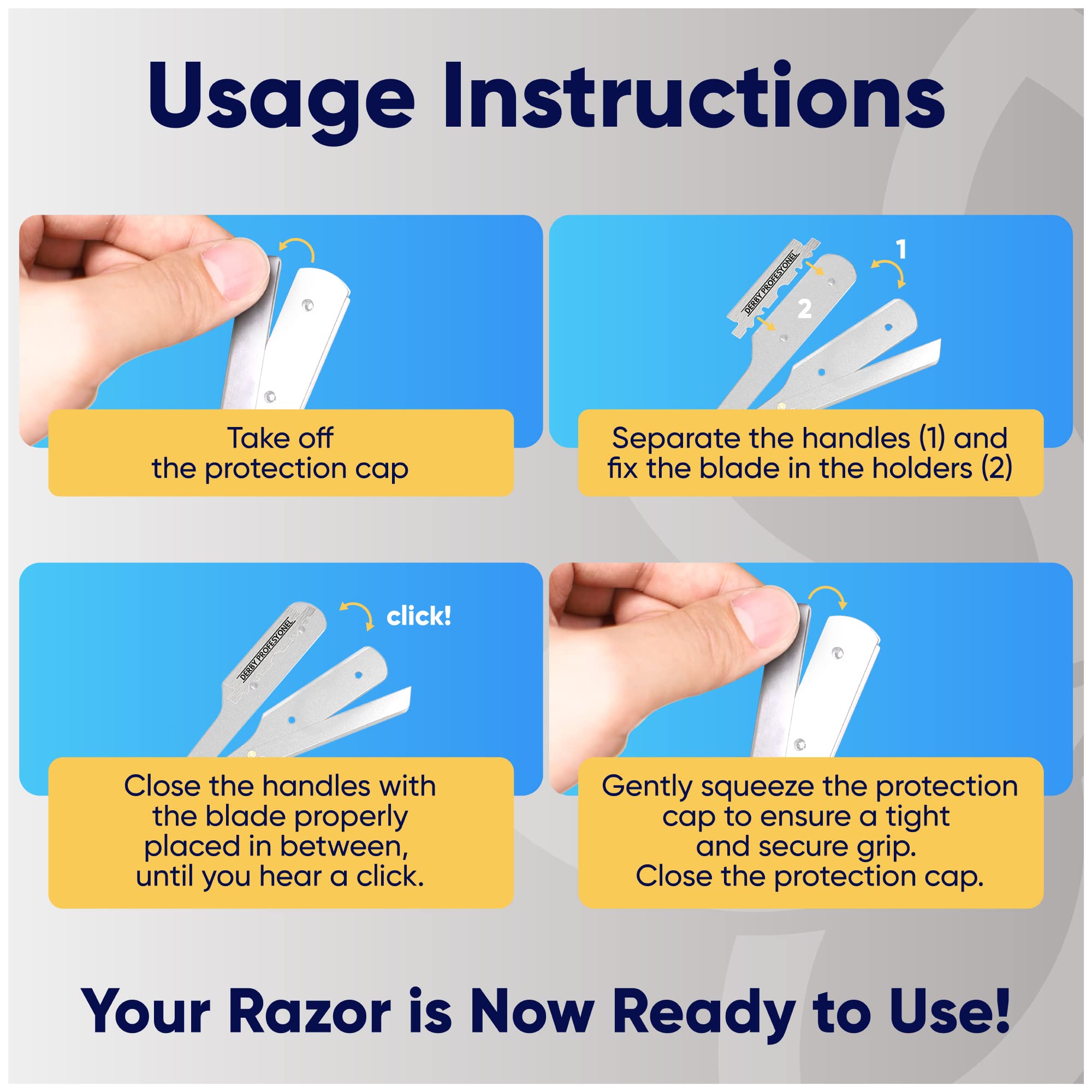 Usage Instructions

Take off the protection cap

DERBY PROFESYONEL

1

2

Separate the handles (1) and fix the blade in the holders (2)

DERBY PROFESYONEL

click!

Close the handles with the blade properly placed in between, until you hear a click.

Gently squeeze the protection cap to ensure a tight and secure grip. Close the protection cap.

Your Razor is Now Ready to Use!