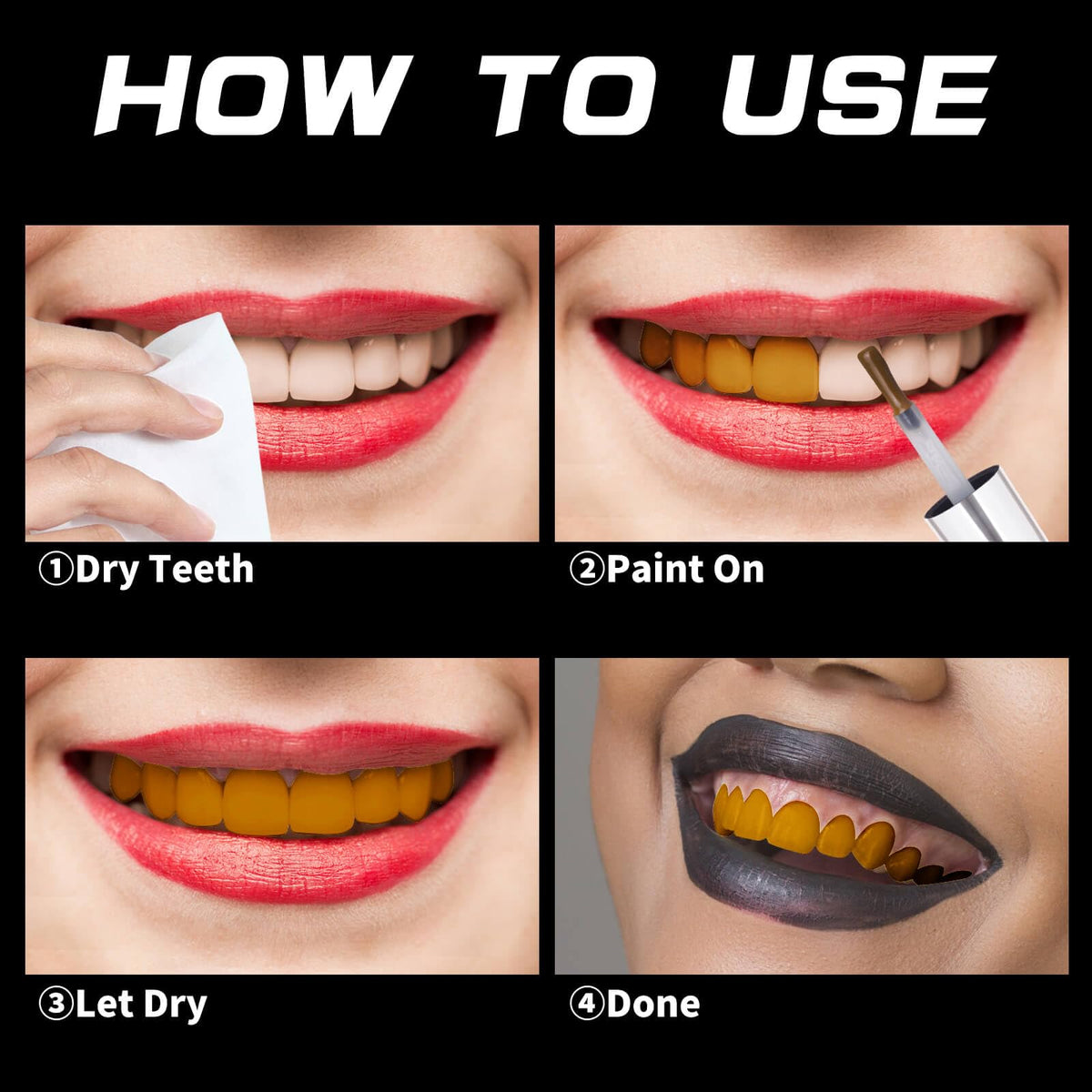 HOW TO USE

①Dry Teeth

②Paint On

③Let Dry

④Done