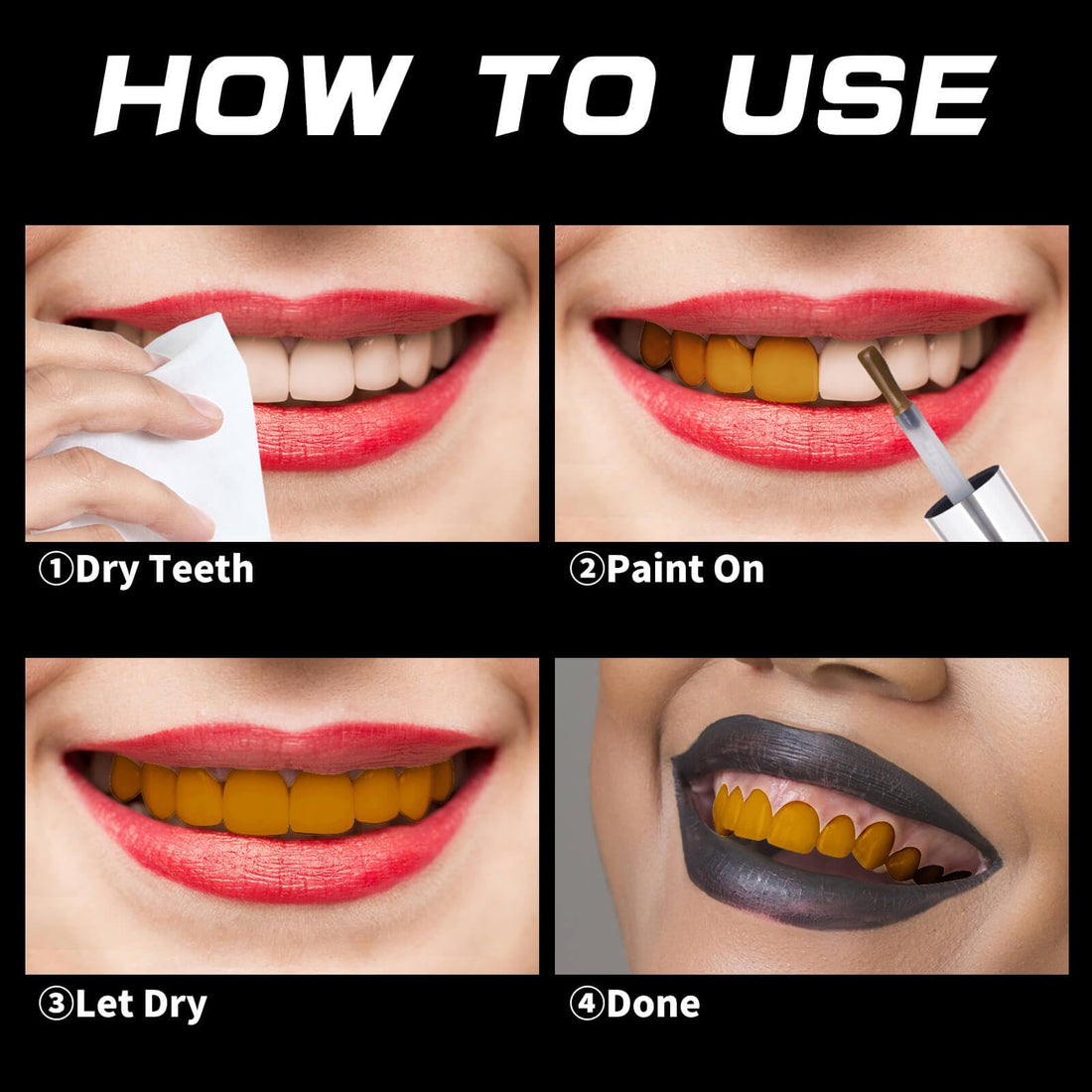 HOW TO USE

①Dry Teeth

②Paint On

③Let Dry

④Done