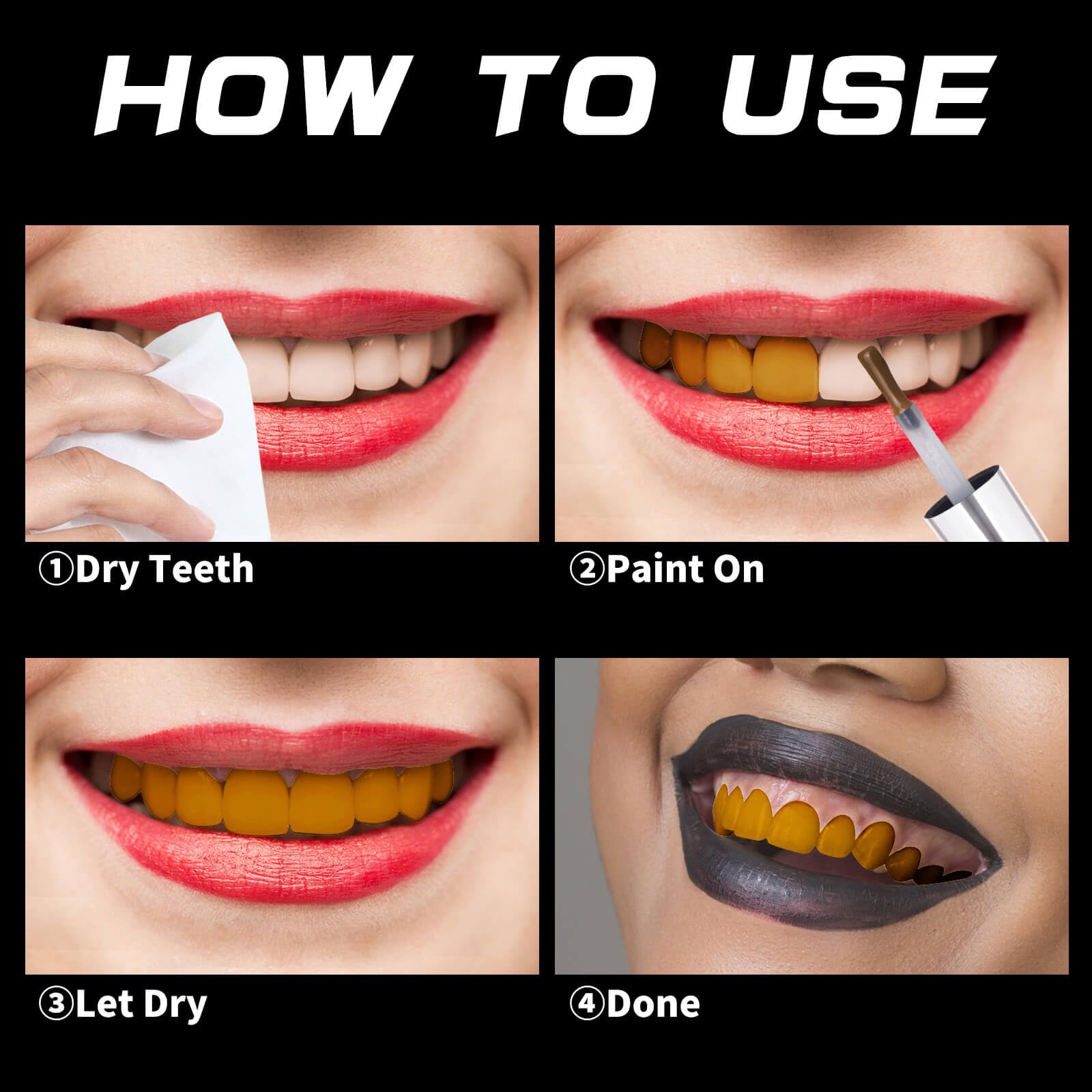 HOW TO USE

①Dry Teeth

②Paint On

③Let Dry

④Done