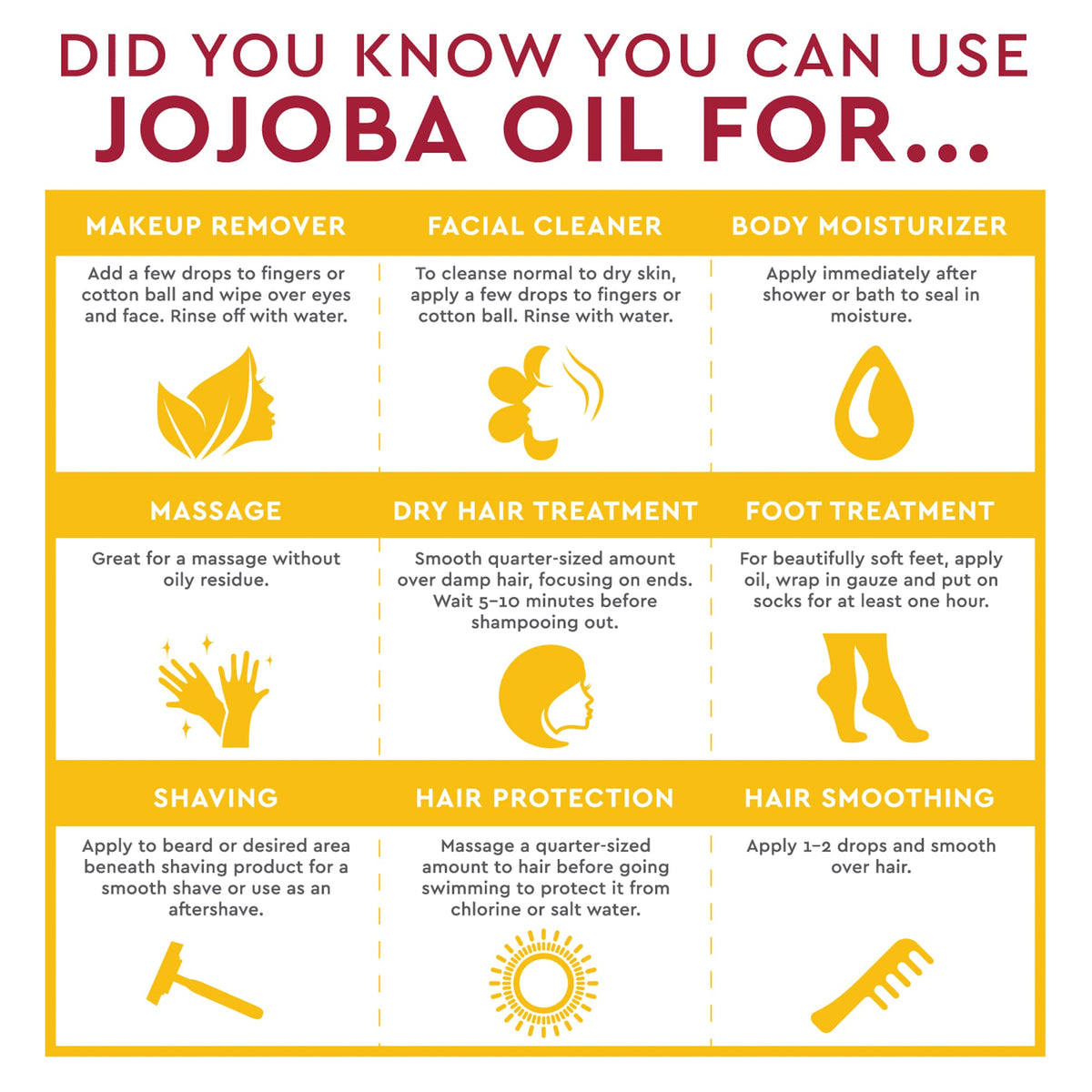 DID YOU KNOW YOU CAN USE
JOJOBA OIL FOR...

MAKEUP REMOVER
Add a few drops to fingers or cotton ball and wipe over eyes and face. Rinse off with water.

FACIAL CLEANER
To cleanse normal to dry skin, apply a few drops to fingers or cotton ball. Rinse with water.

BODY MOISTURIZER
Apply immediately after shower or bath to seal in moisture.

MASSAGE
Great for a massage without oily residue.

DRY HAIR TREATMENT
Smooth quarter-sized amount over damp hair, focusing on ends. Wait 5–10 minutes before shampooing out.

FOOT TREATMENT
For beautifully soft feet, apply oil, wrap in gauze and put on socks for at least one hour.

SHAVING
Apply to beard or desired area beneath shaving product for a smooth shave or use as an aftershave.

HAIR PROTECTION
Massage a quarter-sized amount to hair before going swimming to protect it from chlorine or salt water.

HAIR SMOOTHING
Apply 1–2 drops and smooth over hair.