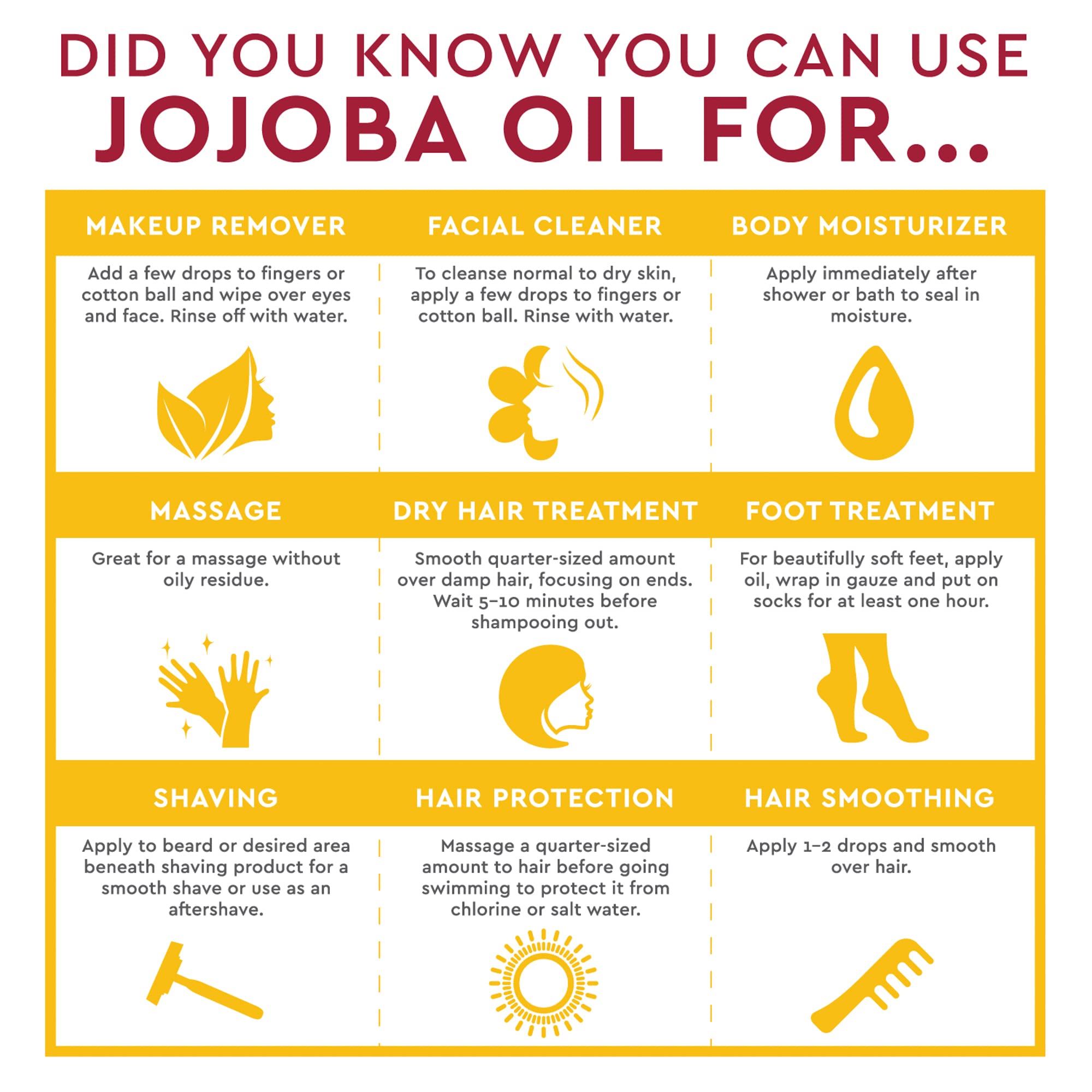 DID YOU KNOW YOU CAN USE
JOJOBA OIL FOR...

MAKEUP REMOVER

Add a few drops to fingers or cotton ball and wipe over eyes and face. Rinse off with water.

FACIAL CLEANER

To cleanse normal to dry skin, apply a few drops to fingers or cotton ball. Rinse with water.

BODY MOISTURIZER

Apply immediately after shower or bath to seal in moisture.

MASSAGE

Great for a massage without oily residue.

DRY HAIR TREATMENT

Smooth quarter-sized amount over damp hair, focusing on ends. Wait 5–10 minutes before shampooing out.

FOOT TREATMENT

For beautifully soft feet, apply oil, wrap in gauze and put on socks for at least one hour.

SHAVING

Apply to beard or desired area beneath shaving product for a smooth shave or use as an aftershave.

HAIR PROTECTION

Massage a quarter-sized amount to hair before going swimming to protect it from chlorine or salt water.

HAIR SMOOTHING

Apply 1–2 drops and smooth over hair.