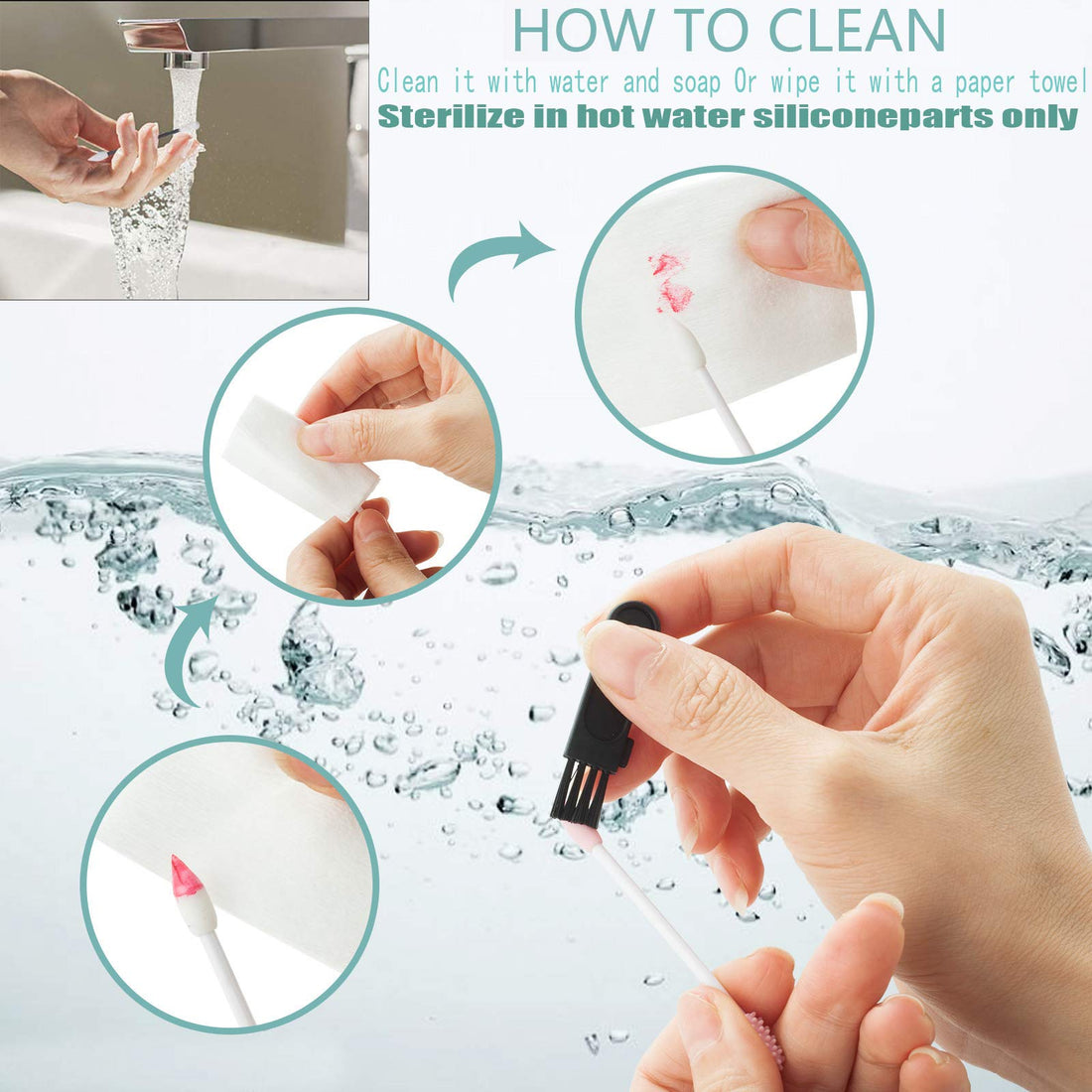 HOW TO CLEAN
Clean it with water and soap Or wipe it with a paper towel
Sterilize in hot water siliconeparts only