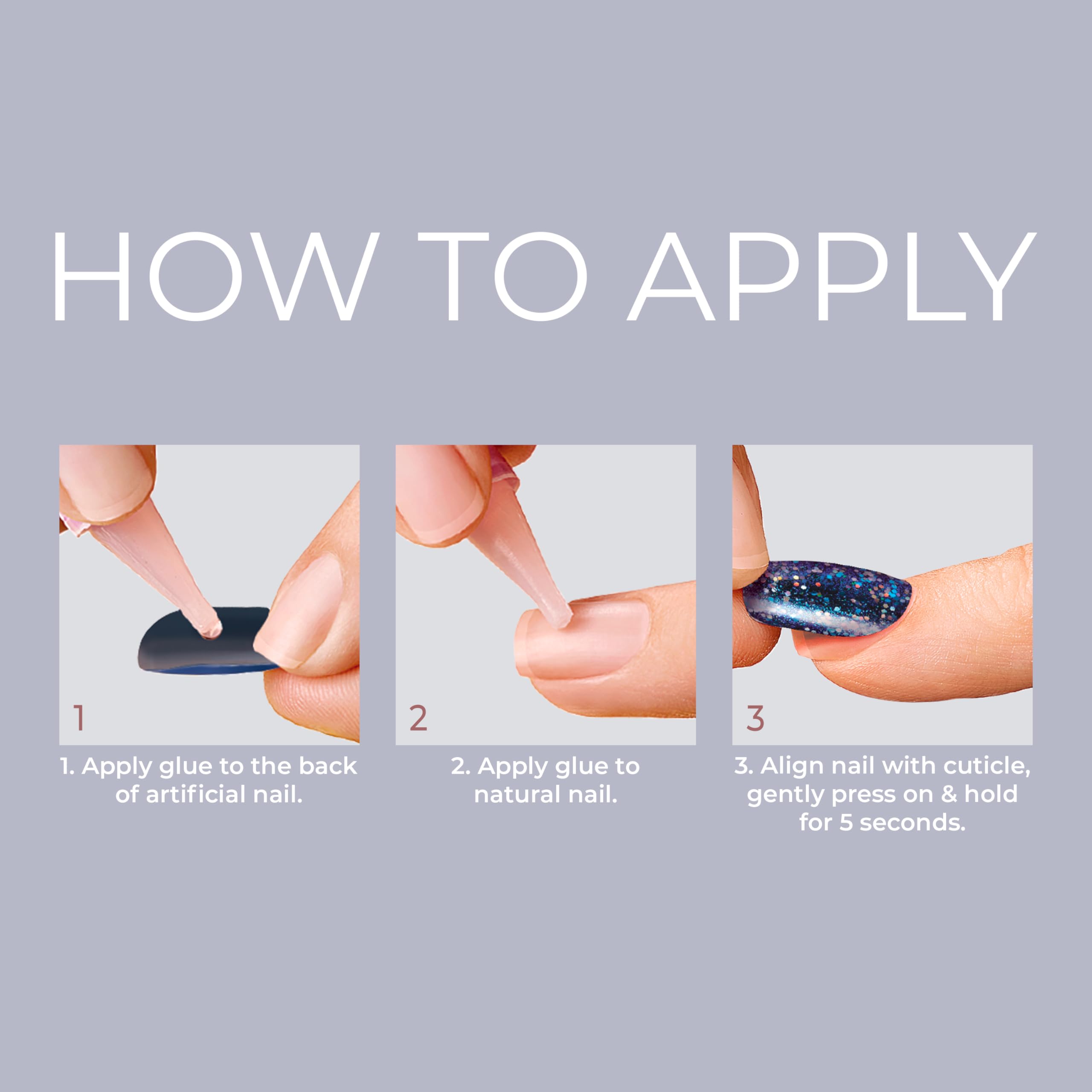 HOW TO APPLY

1

1. Apply glue to the back of artificial nail.

2

2. Apply glue to natural nail.

3

3. Align nail with cuticle, gently press on & hold for 5 seconds.