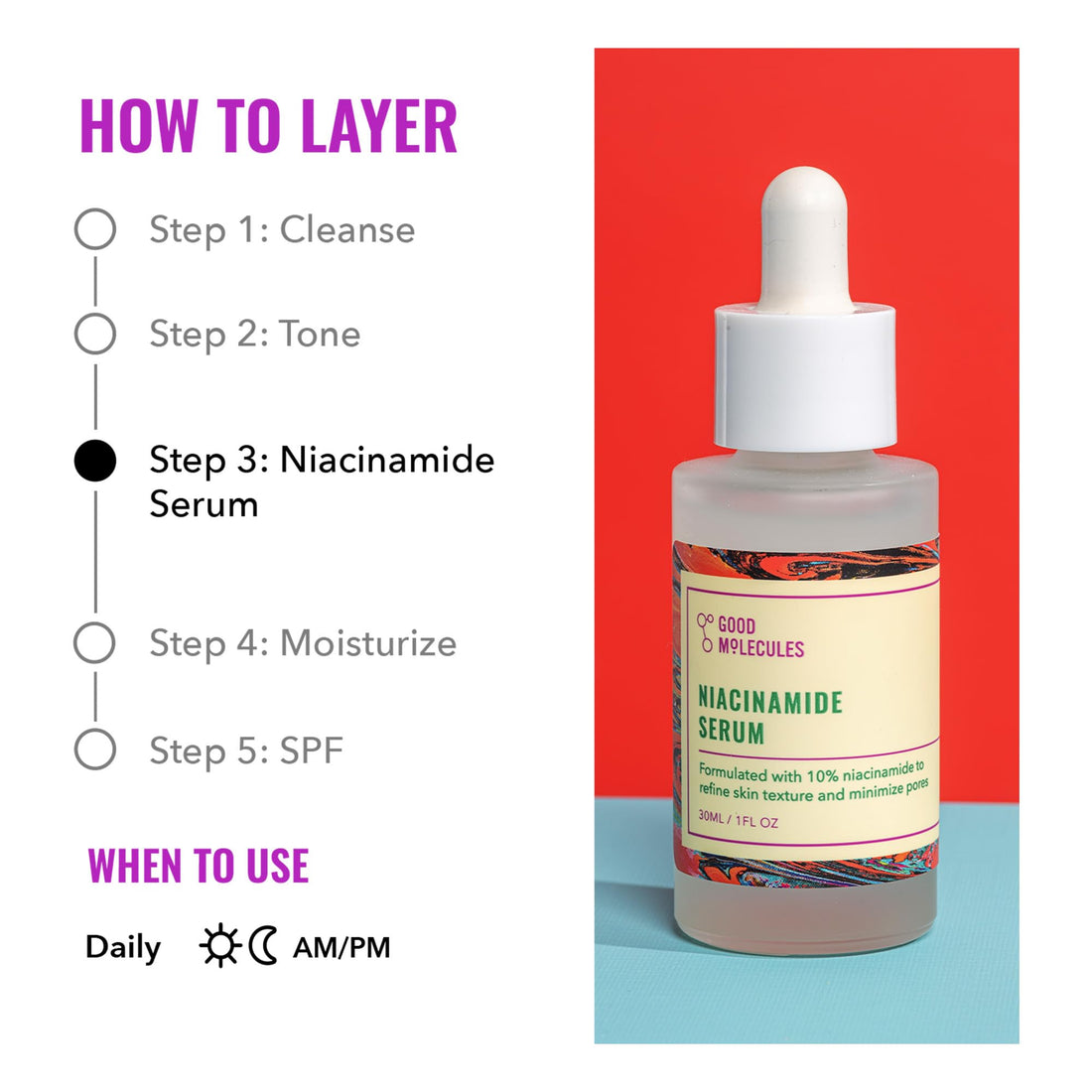 HOW TO LAYER

Step 1: Cleanse

Step 2: Tone

Step 3: Niacinamide Serum

Step 4: Moisturize

Step 5: SPF

WHEN TO USE

Daily AM/PM

GOOD MOLECULES

NIACINAMIDE SERUM

Formulated with 10% niacinamide to refine skin texture and minimize pores

30ML / 1FL OZ