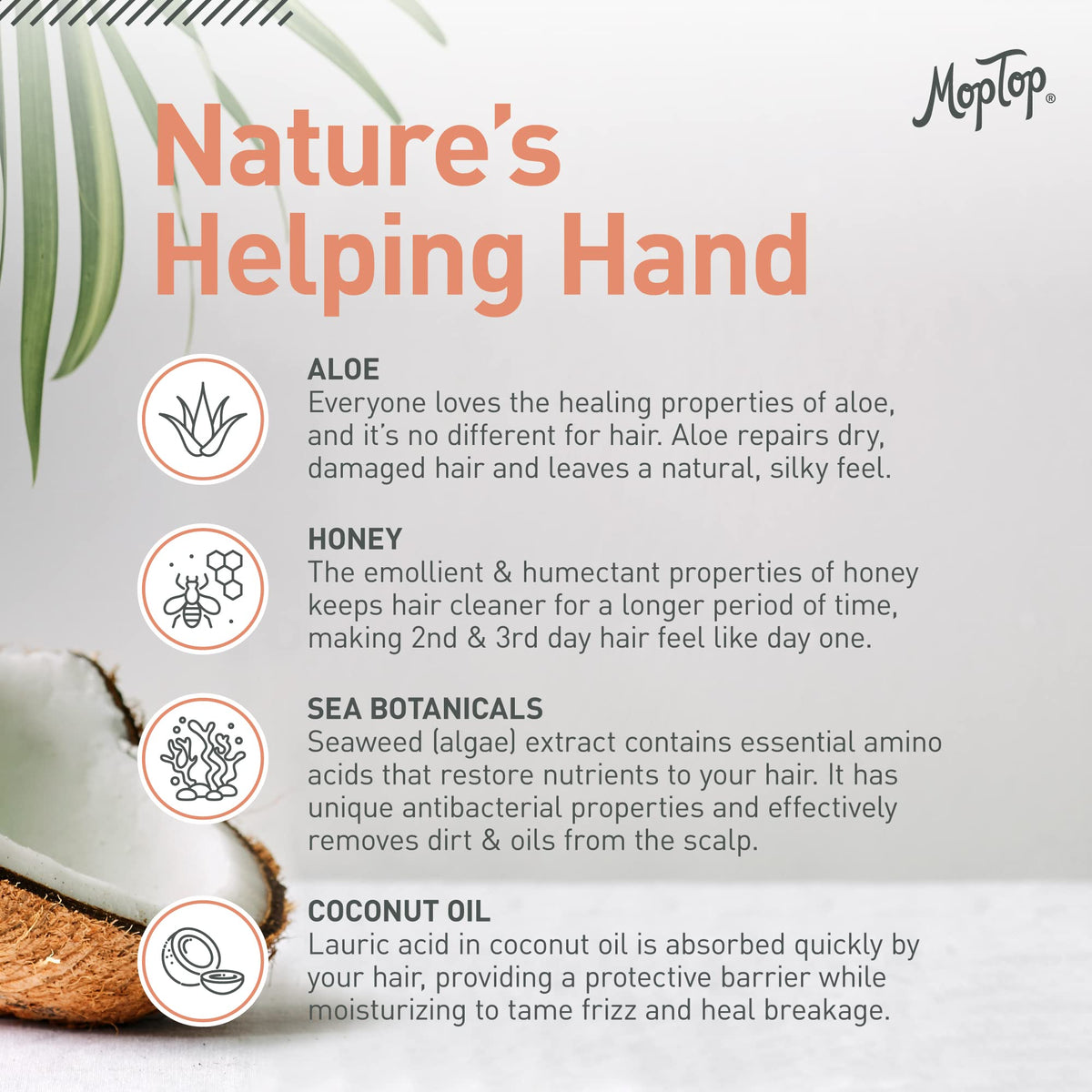 MopTop®

Nature's Helping Hand

ALOE
Everyone loves the healing properties of aloe, and it's no different for hair. Aloe repairs dry, damaged hair and leaves a natural, silky feel.

HONEY
The emollient & humectant properties of honey keeps hair cleaner for a longer period of time, making 2nd & 3rd day hair feel like day one.

SEA BOTANICALS
Seaweed (algae) extract contains essential amino acids that restore nutrients to your hair. It has unique antibacterial properties and effectively removes dirt & oils from the scalp.

COCONUT OIL
Lauric acid in coconut oil is absorbed quickly by your hair, providing a protective barrier while moisturizing to tame frizz and heal breakage.