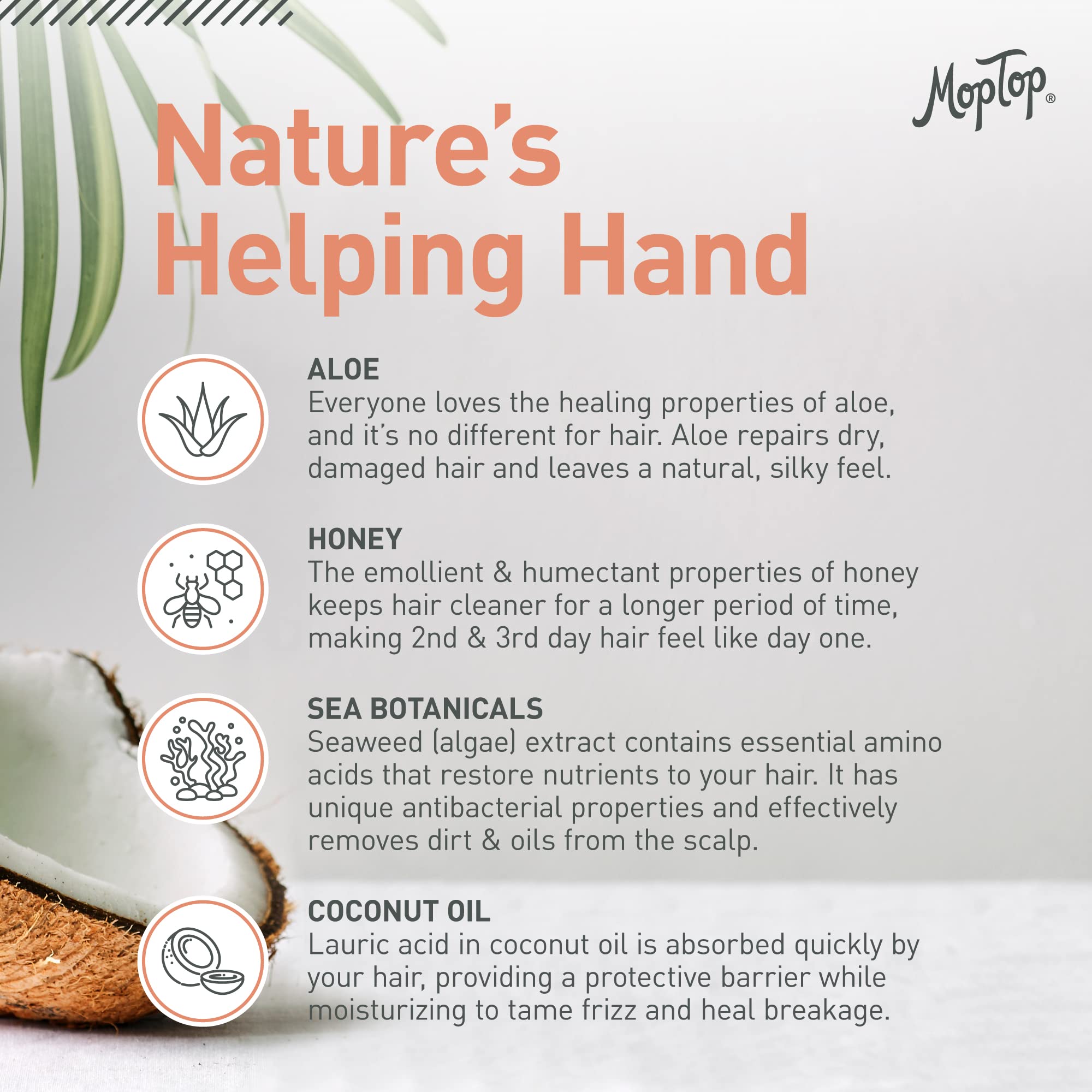 MopTop®

Nature's Helping Hand

ALOE
Everyone loves the healing properties of aloe, and it's no different for hair. Aloe repairs dry, damaged hair and leaves a natural, silky feel.

HONEY
The emollient & humectant properties of honey keeps hair cleaner for a longer period of time, making 2nd & 3rd day hair feel like day one.

SEA BOTANICALS
Seaweed (algae) extract contains essential amino acids that restore nutrients to your hair. It has unique antibacterial properties and effectively removes dirt & oils from the scalp.

COCONUT OIL
Lauric acid in coconut oil is absorbed quickly by your hair, providing a protective barrier while moisturizing to tame frizz and heal breakage.