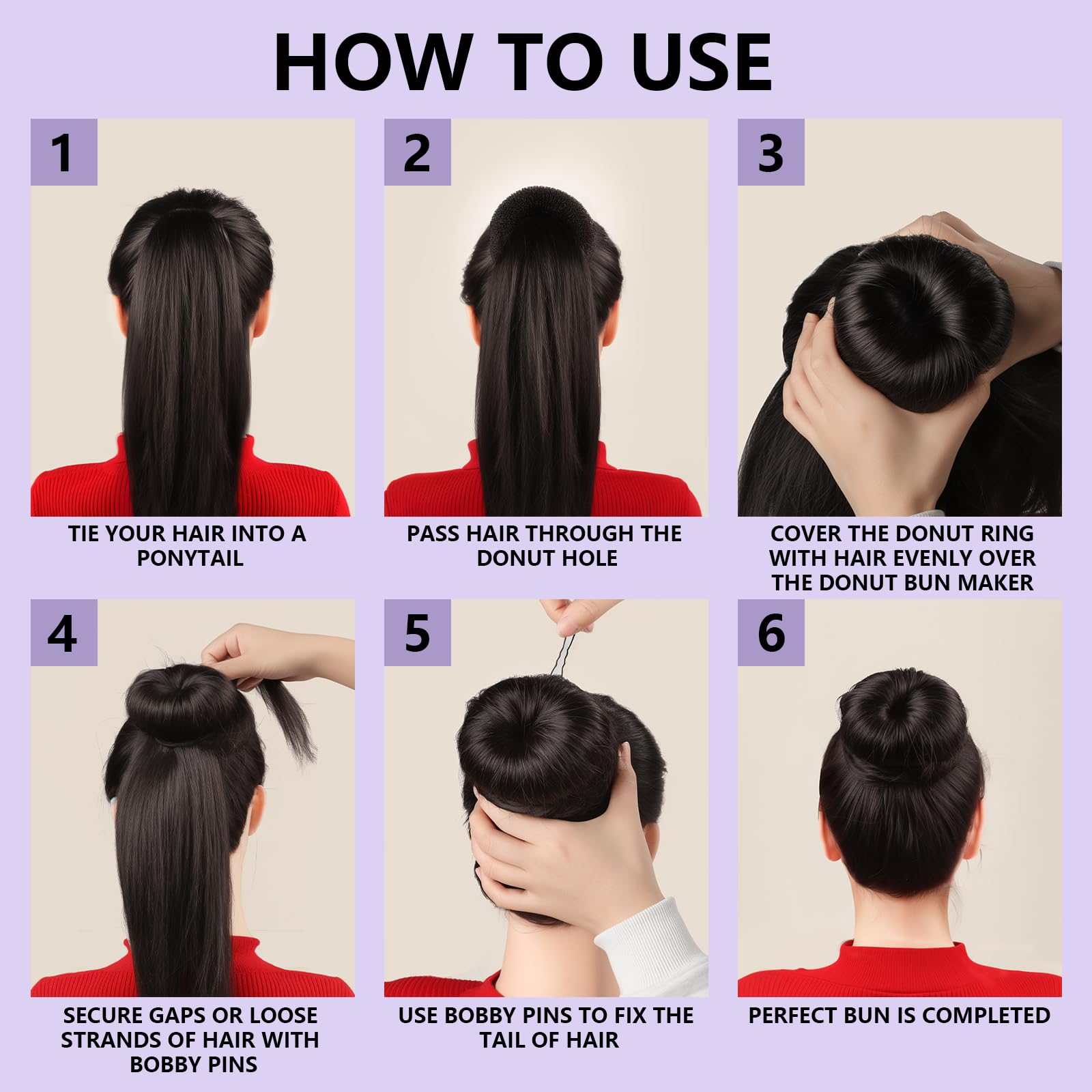 HOW TO USE

1

TIE YOUR HAIR INTO A PONYTAIL

2

PASS HAIR THROUGH THE DONUT HOLE

3

COVER THE DONUT RING WITH HAIR EVENLY OVER THE DONUT BUN MAKER

4

SECURE GAPS OR LOOSE STRANDS OF HAIR WITH BOBBY PINS

5

USE BOBBY PINS TO FIX THE TAIL OF HAIR

6

PERFECT BUN IS COMPLETED