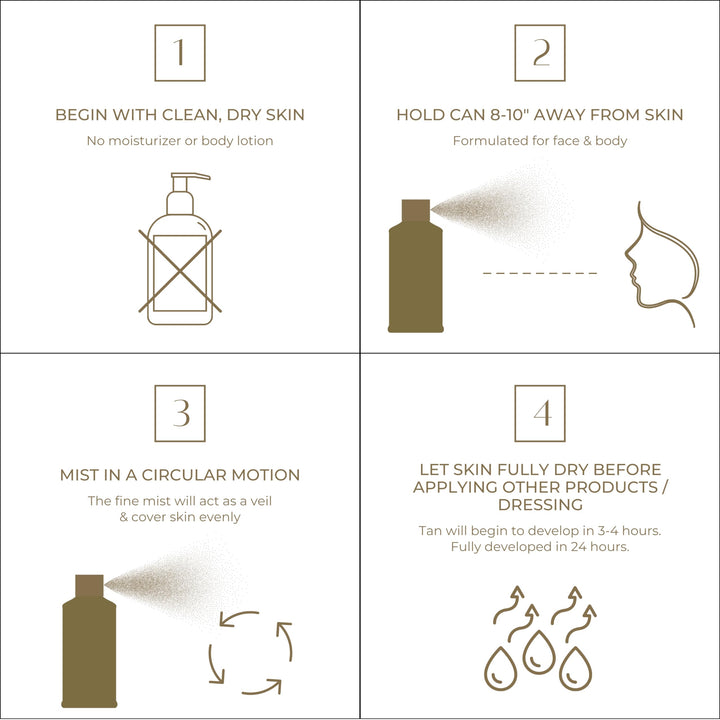 1

BEGIN WITH CLEAN, DRY SKIN

No moisturizer or body lotion

2

HOLD CAN 8-10" AWAY FROM SKIN

Formulated for face & body

3

MIST IN A CIRCULAR MOTION

The fine mist will act as a veil & cover skin evenly

4

LET SKIN FULLY DRY BEFORE APPLYING OTHER PRODUCTS / DRESSING

Tan will begin to develop in 3-4 hours. Fully developed in 24 hours.