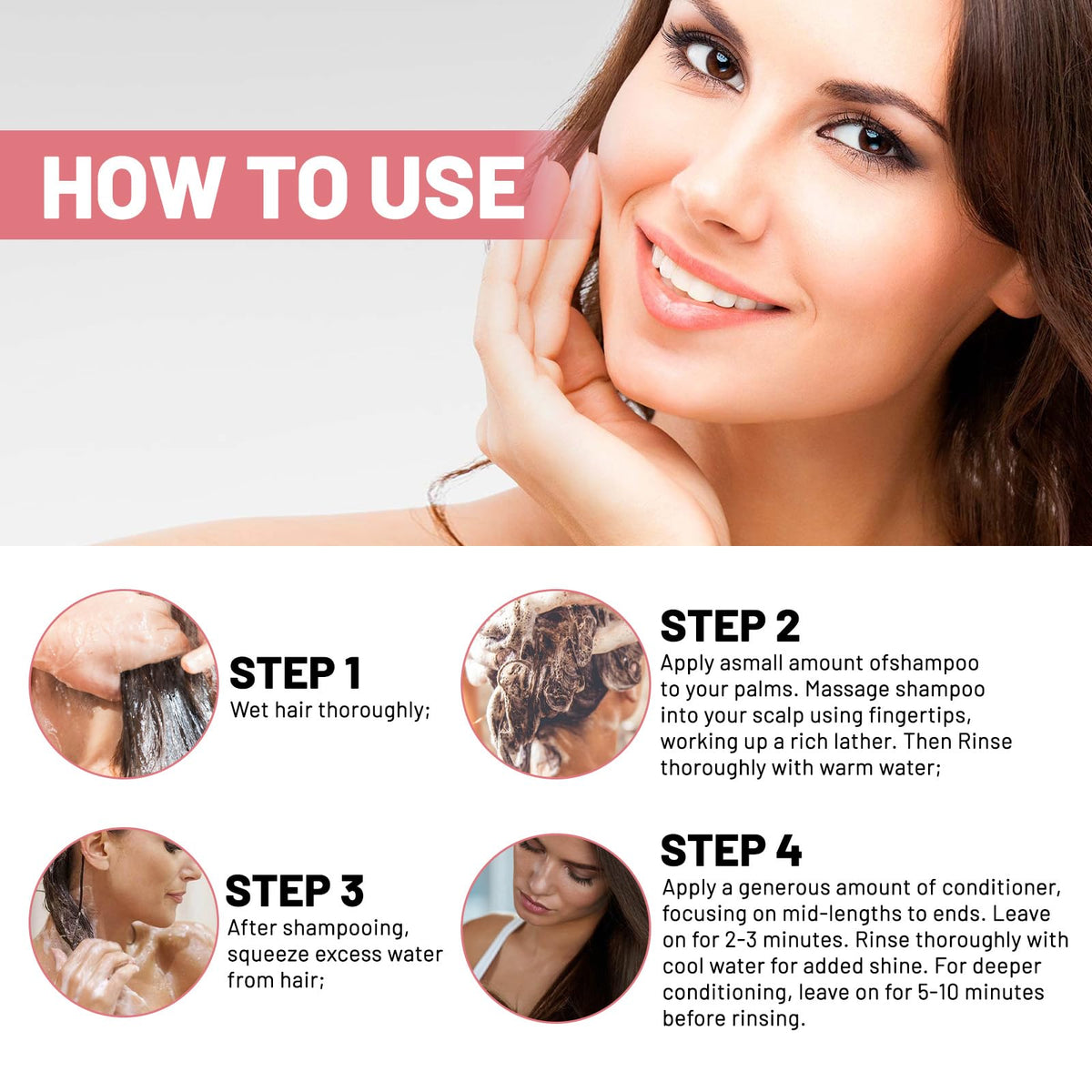 HOW TO USE

STEP 1
Wet hair thoroughly;

STEP 2
Apply asmall amount ofshampoo to your palms. Massage shampoo into your scalp using fingertips, working up a rich lather. Then Rinse thoroughly with warm water;

STEP 3
After shampooing, squeeze excess water from hair;

STEP 4
Apply a generous amount of conditioner, focusing on mid-lengths to ends. Leave on for 2-3 minutes. Rinse thoroughly with cool water for added shine. For deeper conditioning, leave on for 5-10 minutes before rinsing.