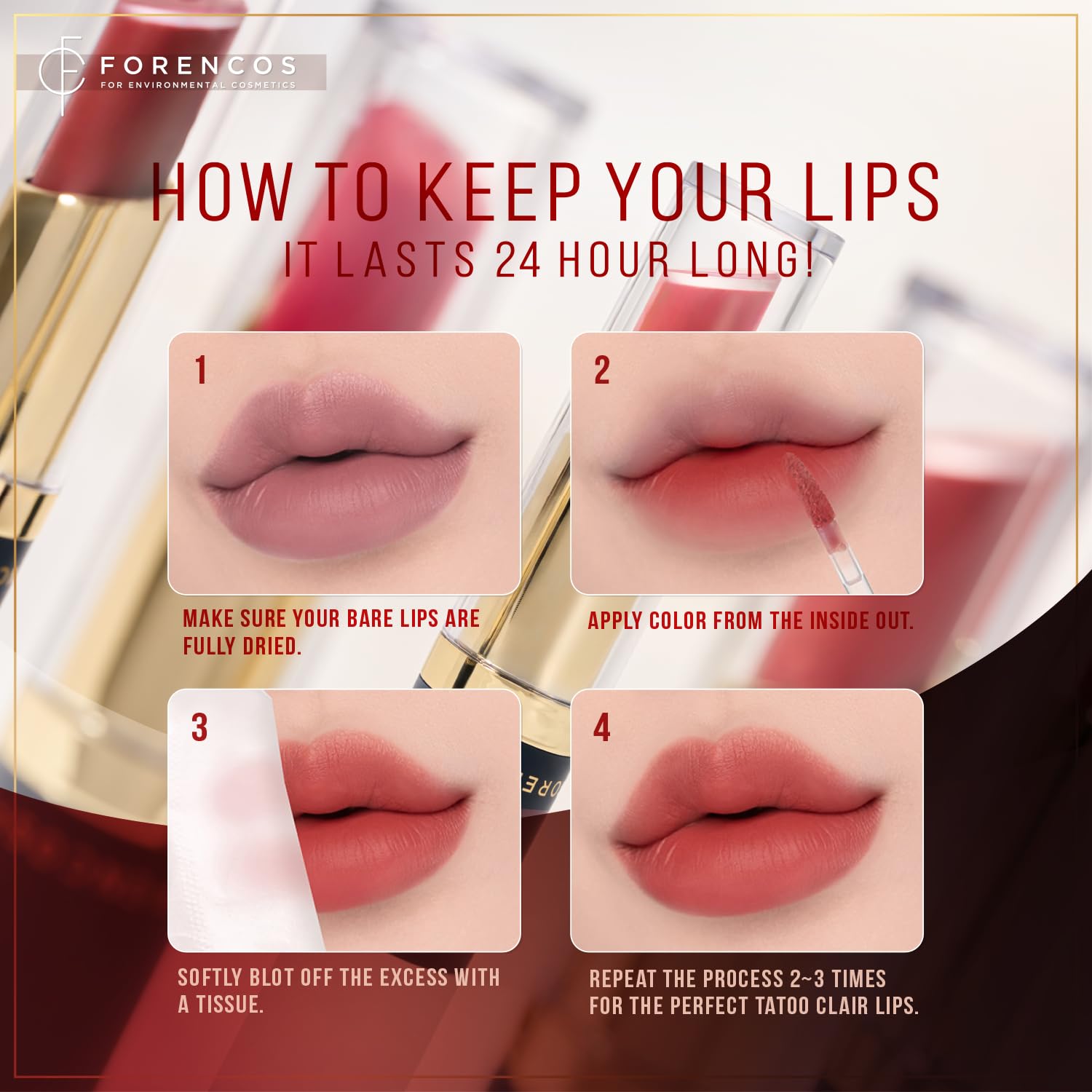 FORENCOS
FOR ENVIRONMENTAL COSMETICS

HOW TO KEEP YOUR LIPS
IT LASTS 24 HOUR LONG!

1
MAKE SURE YOUR BARE LIPS ARE FULLY DRIED.

2
APPLY COLOR FROM THE INSIDE OUT.

3
SOFTLY BLOT OFF THE EXCESS WITH A TISSUE.

4
REPEAT THE PROCESS 2~3 TIMES FOR THE PERFECT TATOO CLAIR LIPS.