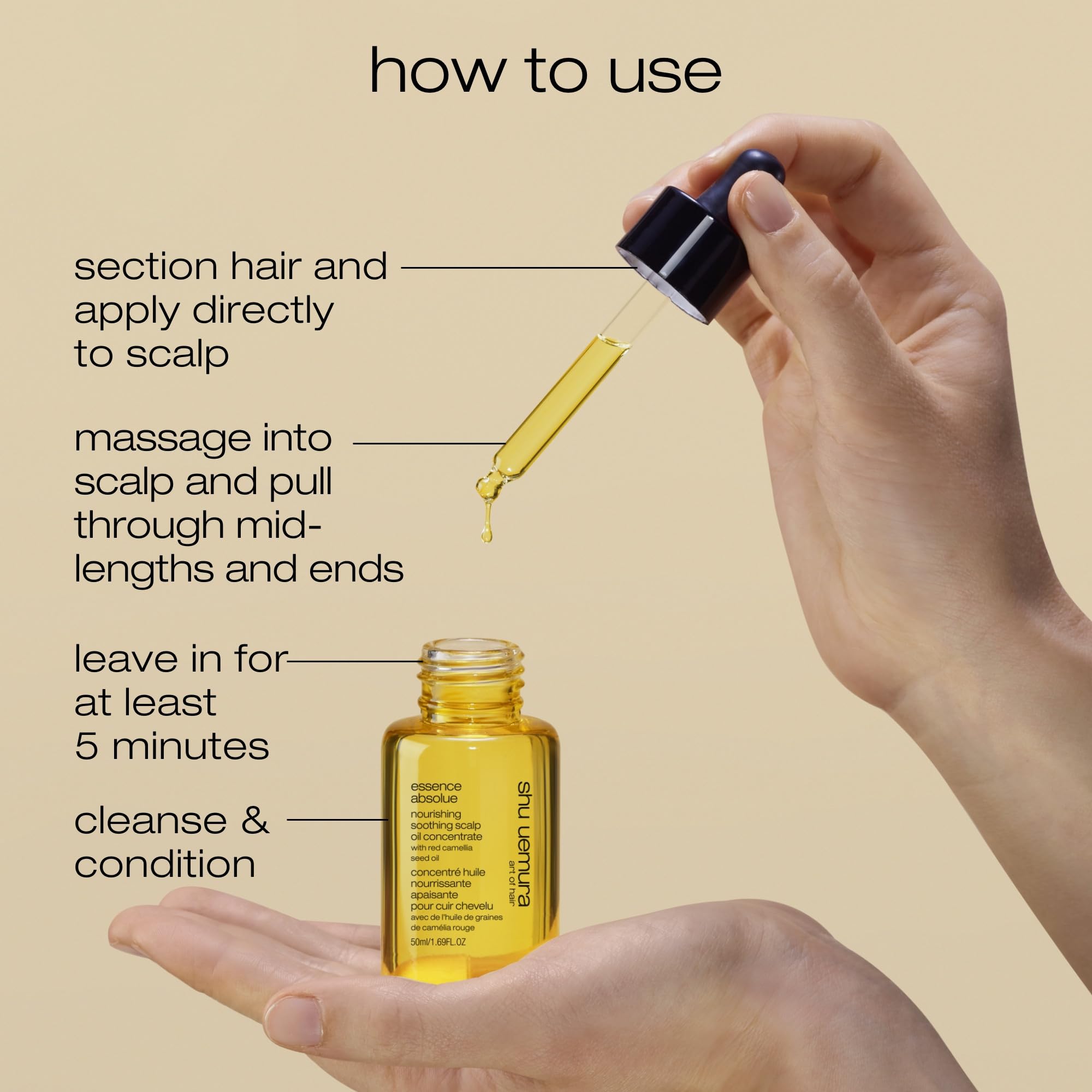 how to use

section hair and apply directly to scalp

massage into scalp and pull through mid-lengths and ends

leave in for at least 5 minutes

cleanse & condition

essence absolue
nourishing soothing scalp oil concentrate
with red camellia seed oil
concentré huile nourrissante apaisante pour cuir chevelu
avec de l'huile de graines de camélia rouge
50ml/1.69FL.OZ

shu uemura
art of hair