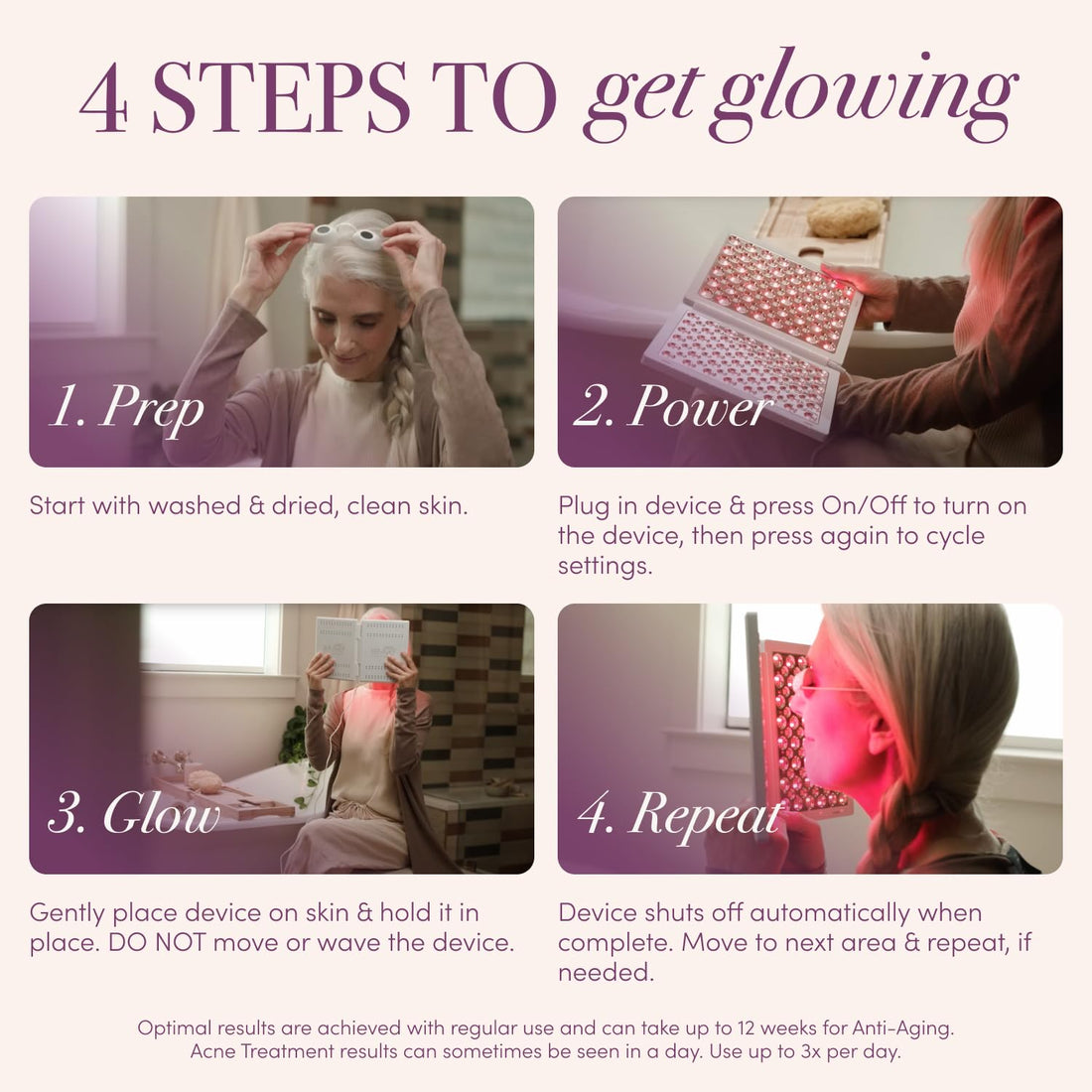 4 STEPS TO get glowing

1. Prep

Start with washed & dried, clean skin.

2. Power

Plug in device & press On/Off to turn on the device, then press again to cycle settings.

3. Glow

Gently place device on skin & hold it in place. DO NOT move or wave the device.

4. Repeat

Device shuts off automatically when complete. Move to next area & repeat, if needed.

Optimal results are achieved with regular use and can take up to 12 weeks for Anti-Aging. Acne Treatment results can sometimes be seen in a day. Use up to 3x per day.