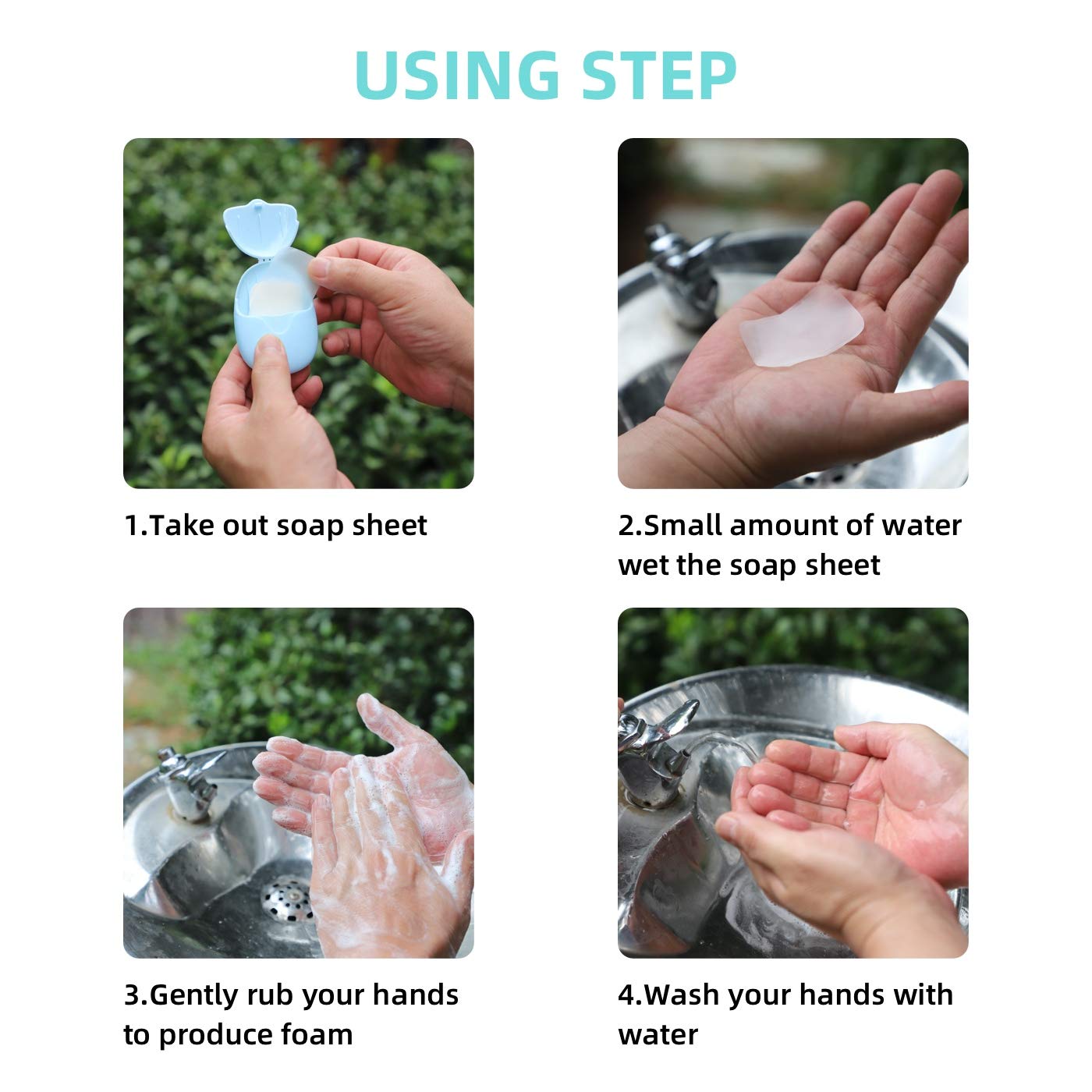 USING STEP

1.Take out soap sheet

2.Small amount of water wet the soap sheet

3.Gently rub your hands to produce foam

4.Wash your hands with water