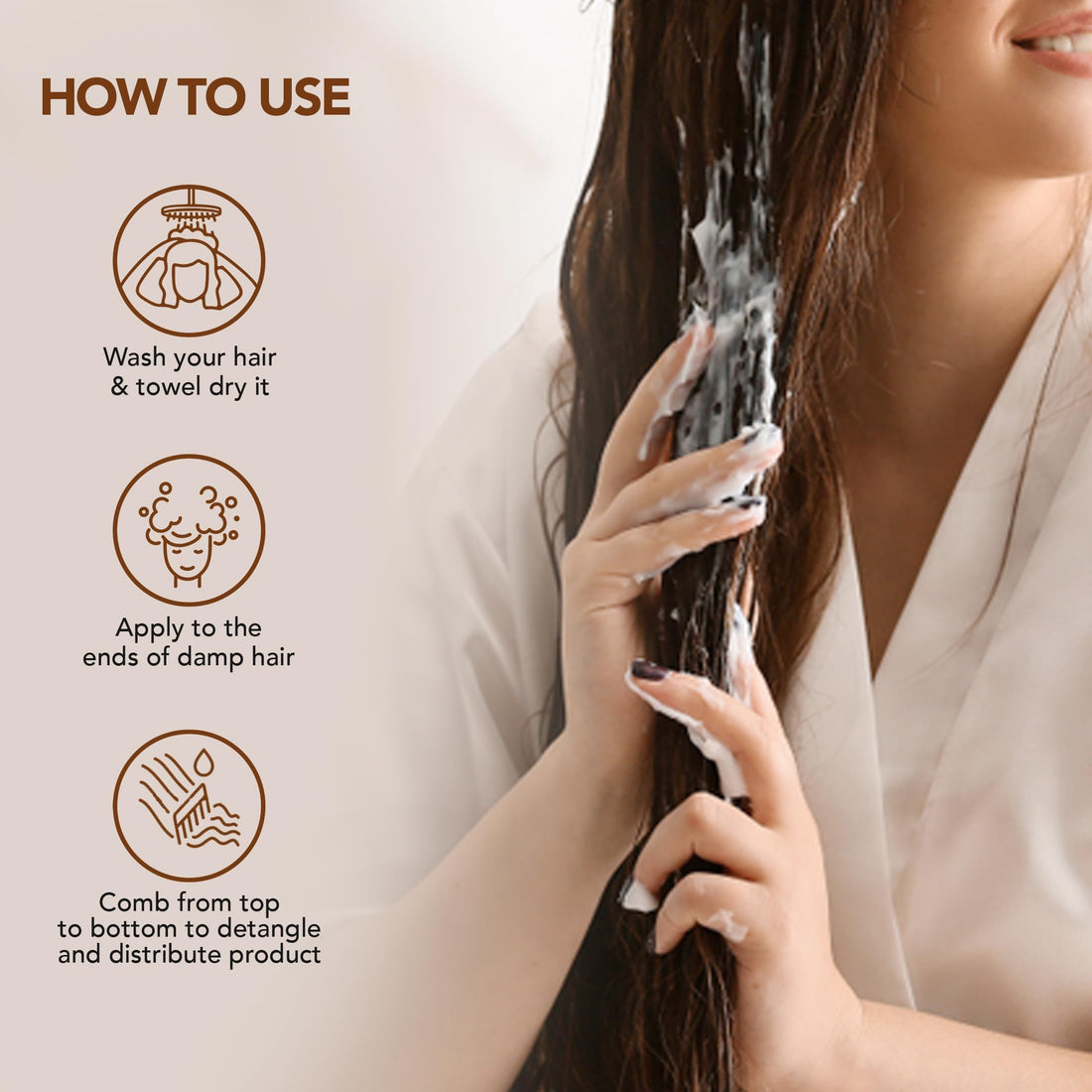 HOW TO USE

Wash your hair & towel dry it

Apply to the ends of damp hair

Comb from top to bottom to detangle and distribute product