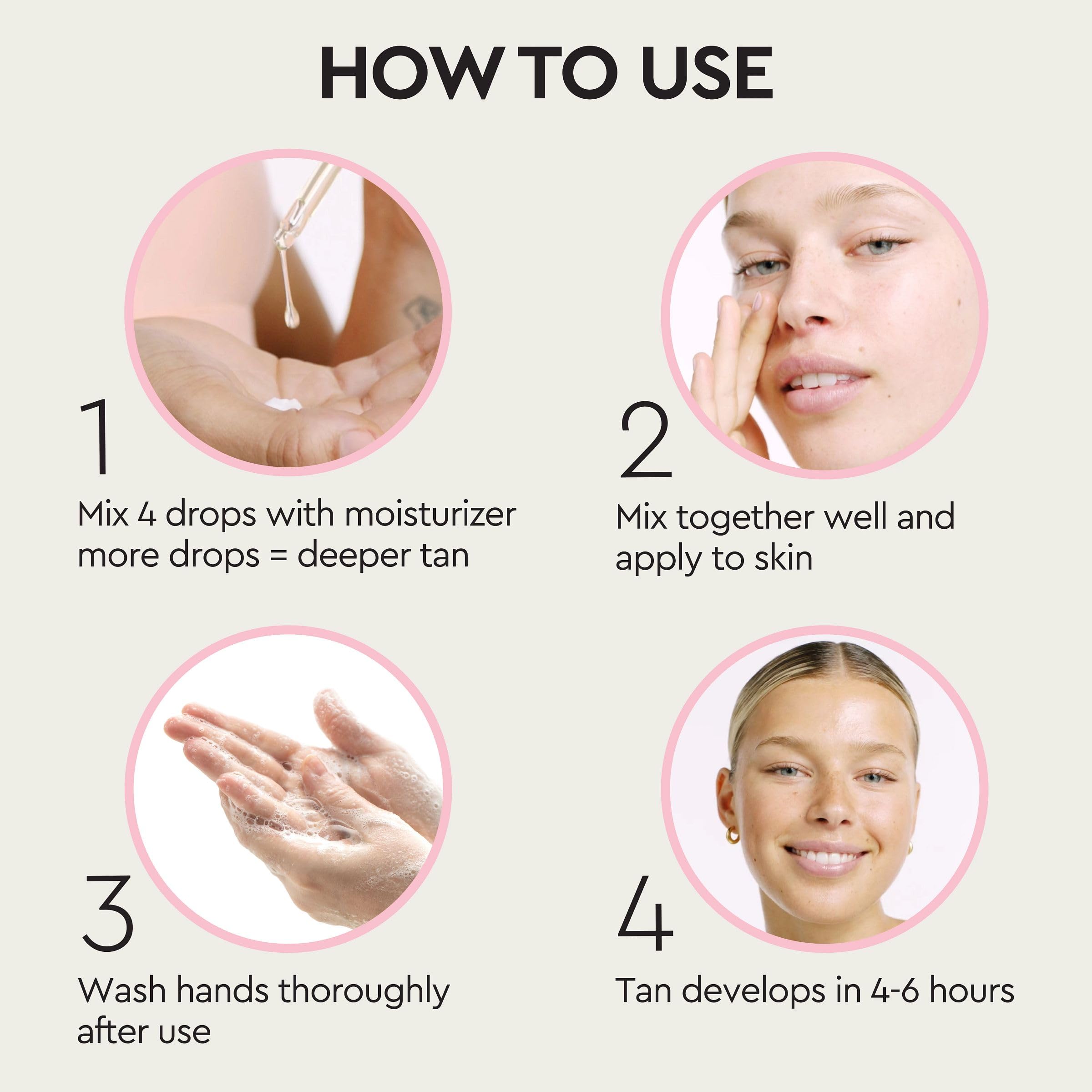 HOW TO USE

1
Mix 4 drops with moisturizer more drops = deeper tan

2
Mix together well and apply to skin

3
Wash hands thoroughly after use

4
Tan develops in 4-6 hours