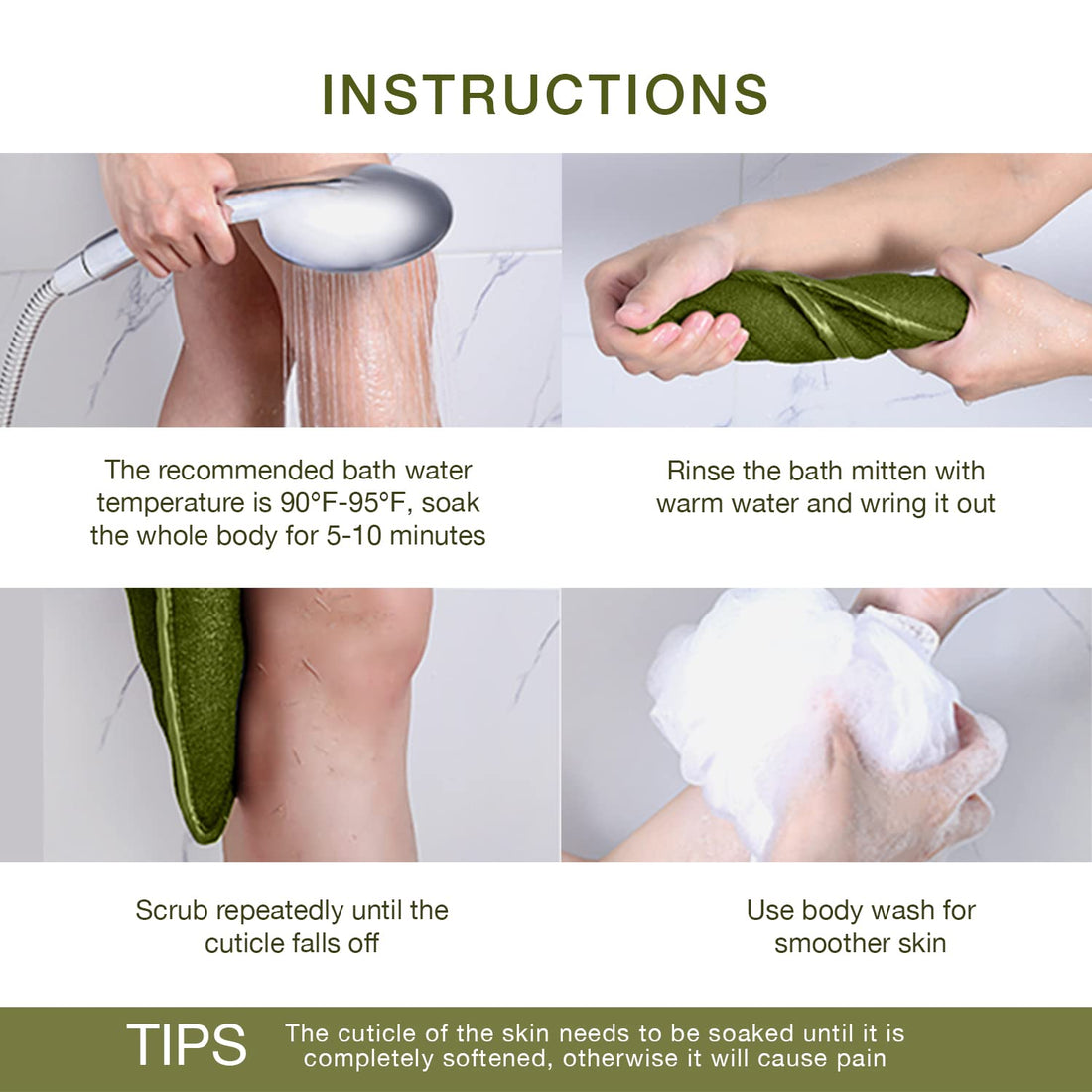 INSTRUCTIONS

The recommended bath water temperature is 90°F-95°F, soak the whole body for 5-10 minutes

Rinse the bath mitten with warm water and wring it out

Scrub repeatedly until the cuticle falls off

Use body wash for smoother skin

TIPS

The cuticle of the skin needs to be soaked until it is completely softened, otherwise it will cause pain