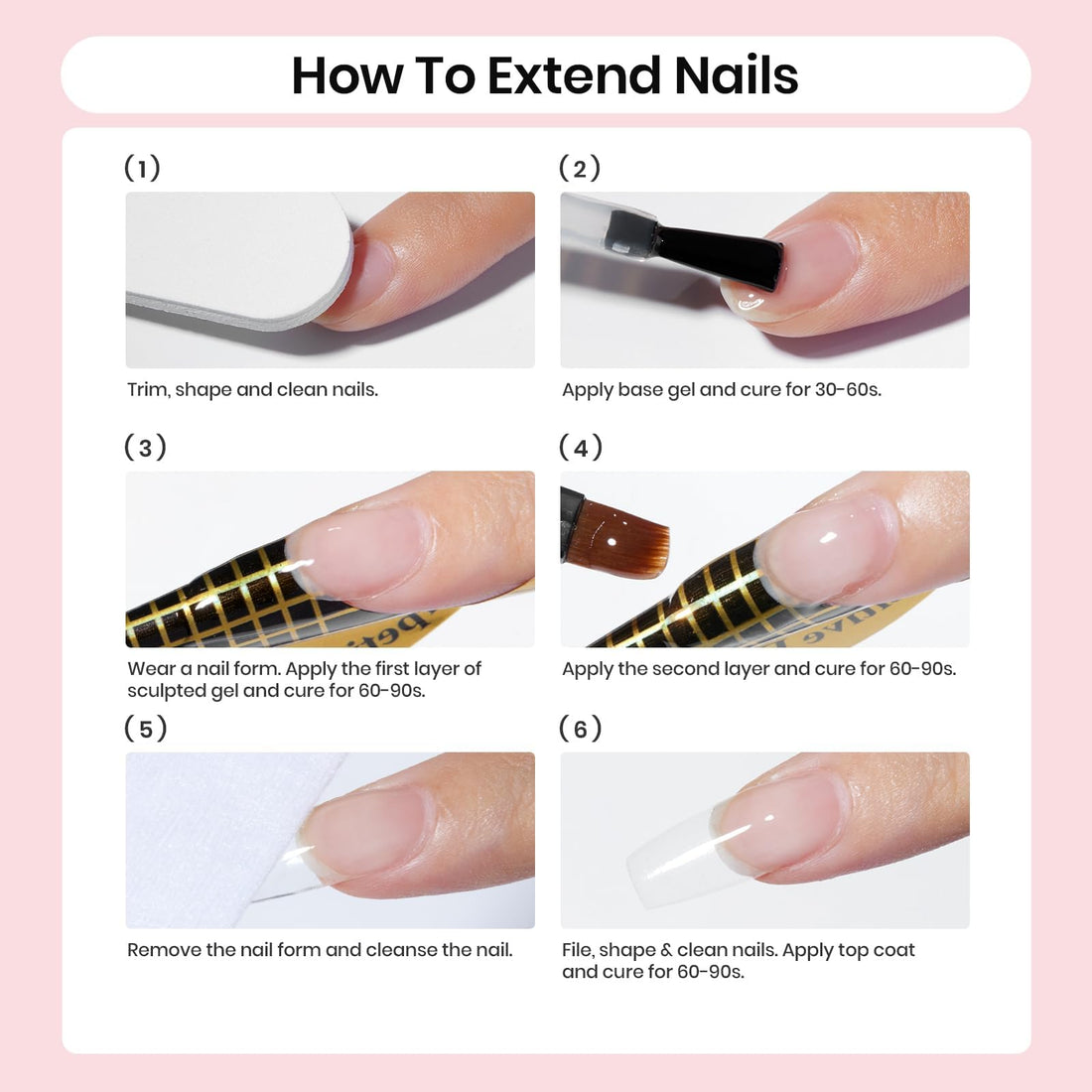 How To Extend Nails

(1)

Trim, shape and clean nails.

(2)

Apply base gel and cure for 30-60s.

(3)

Wear a nail form. Apply the first layer of sculpted gel and cure for 60-90s.

(4)

Apply the second layer and cure for 60-90s.

(5)

Remove the nail form and cleanse the nail.

(6)

File, shape & clean nails. Apply top coat and cure for 60-90s.