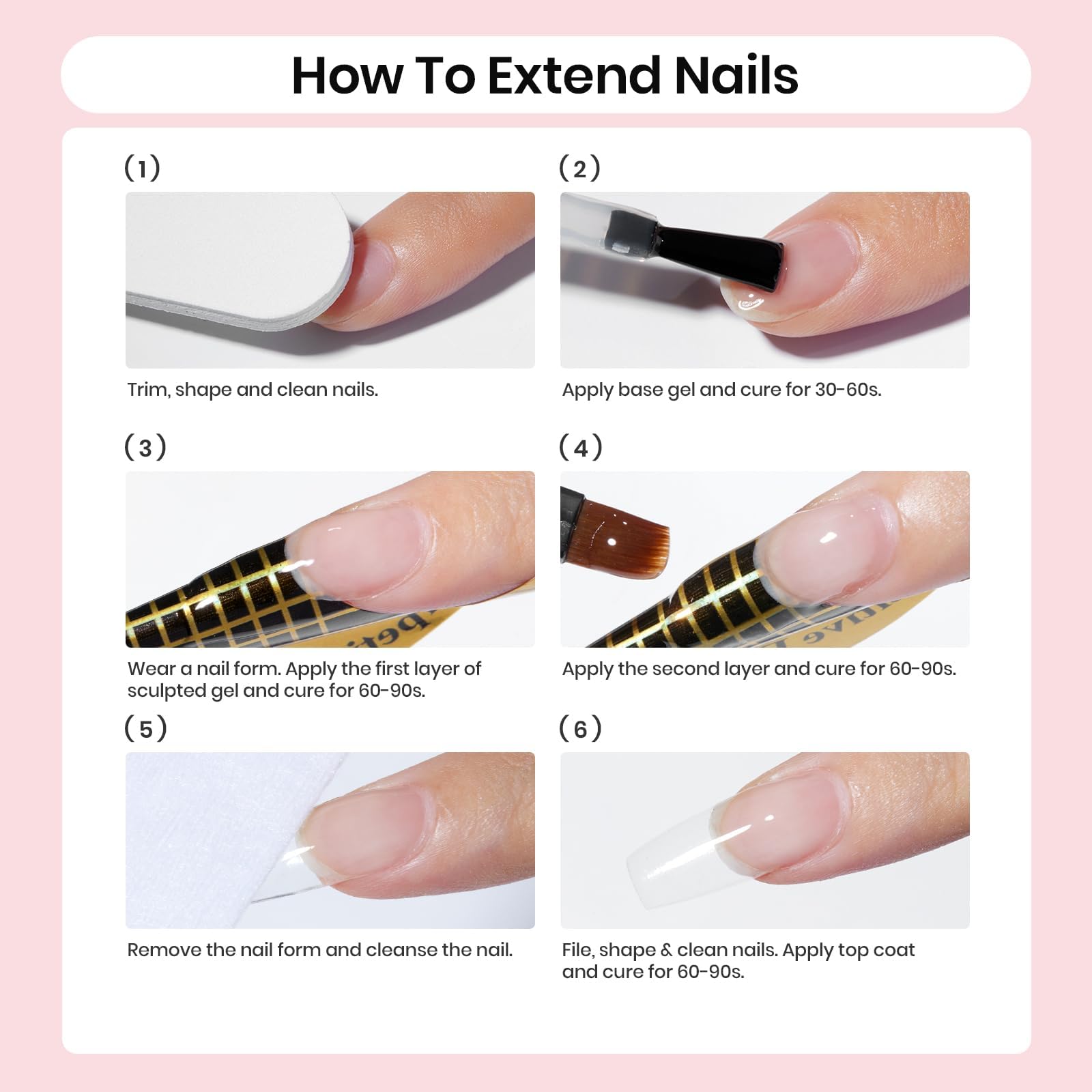 How To Extend Nails

(1)

Trim, shape and clean nails.

(2)

Apply base gel and cure for 30-60s.

(3)

Wear a nail form. Apply the first layer of sculpted gel and cure for 60-90s.

(4)

Apply the second layer and cure for 60-90s.

(5)

Remove the nail form and cleanse the nail.

(6)

File, shape & clean nails. Apply top coat and cure for 60-90s.