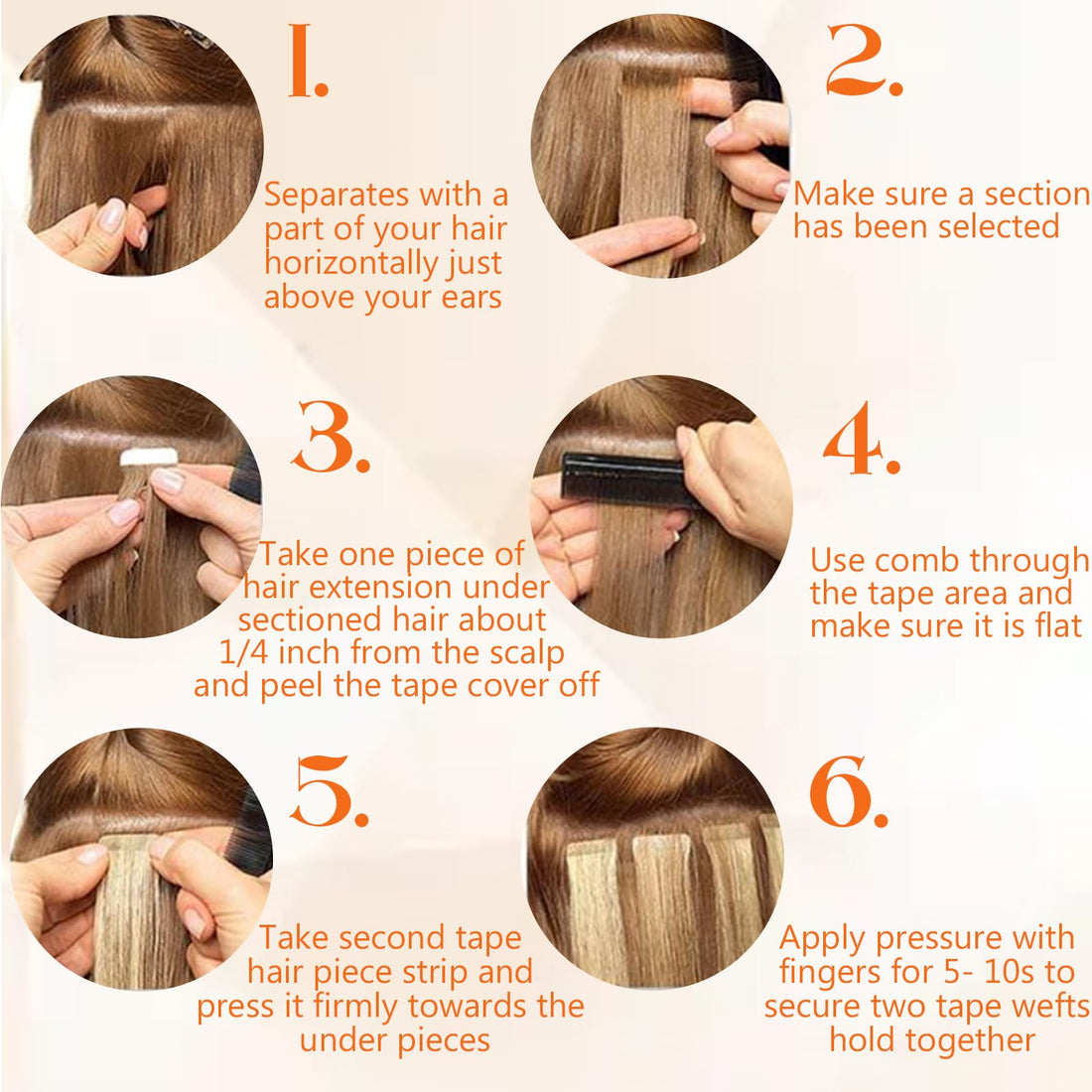 1.

Separates with a part of your hair horizontally just above your ears

2.

Make sure a section has been selected

3.

Take one piece of hair extension under sectioned hair about 1/4 inch from the scalp and peel the tape cover off

4.

Use comb through the tape area and make sure it is flat

5.

Take second tape hair piece strip and press it firmly towards the under pieces

6.

Apply pressure with fingers for 5- 10s to secure two tape wefts hold together