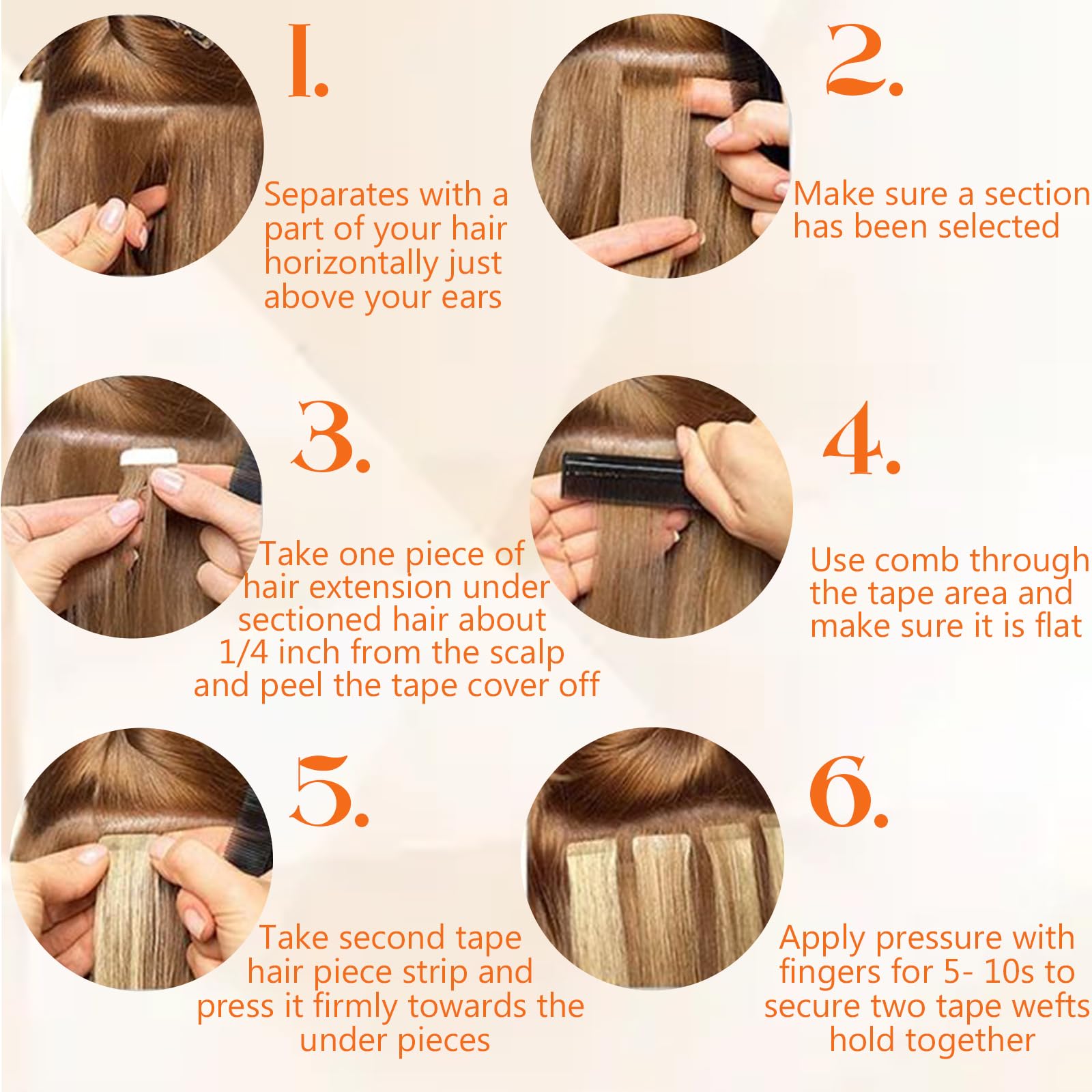 1.

Separates with a part of your hair horizontally just above your ears

2.

Make sure a section has been selected

3.

Take one piece of hair extension under sectioned hair about 1/4 inch from the scalp and peel the tape cover off

4.

Use comb through the tape area and make sure it is flat

5.

Take second tape hair piece strip and press it firmly towards the under pieces

6.

Apply pressure with fingers for 5- 10s to secure two tape wefts hold together